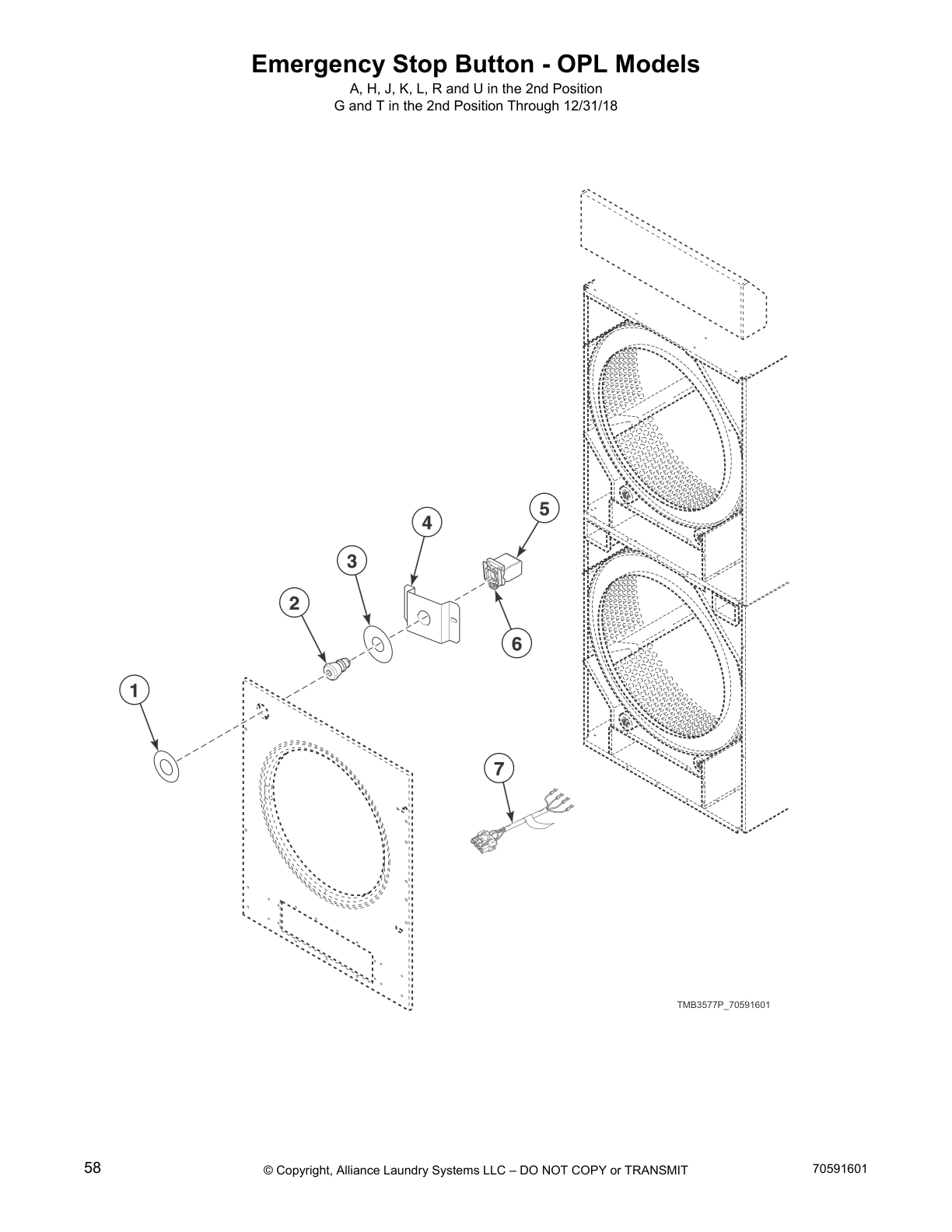 Emergency Stop Button - OPL Models
A, H, J, K, L, R and U in the 2nd Position
G and T in the 2nd Position Through 12/31/18

5
4
3
2
6
1
7

TMB3577P_70591601

58
© Copyright, Alliance Laundry Systems LLC – DO NOT COPY or TRANSMIT
70591601