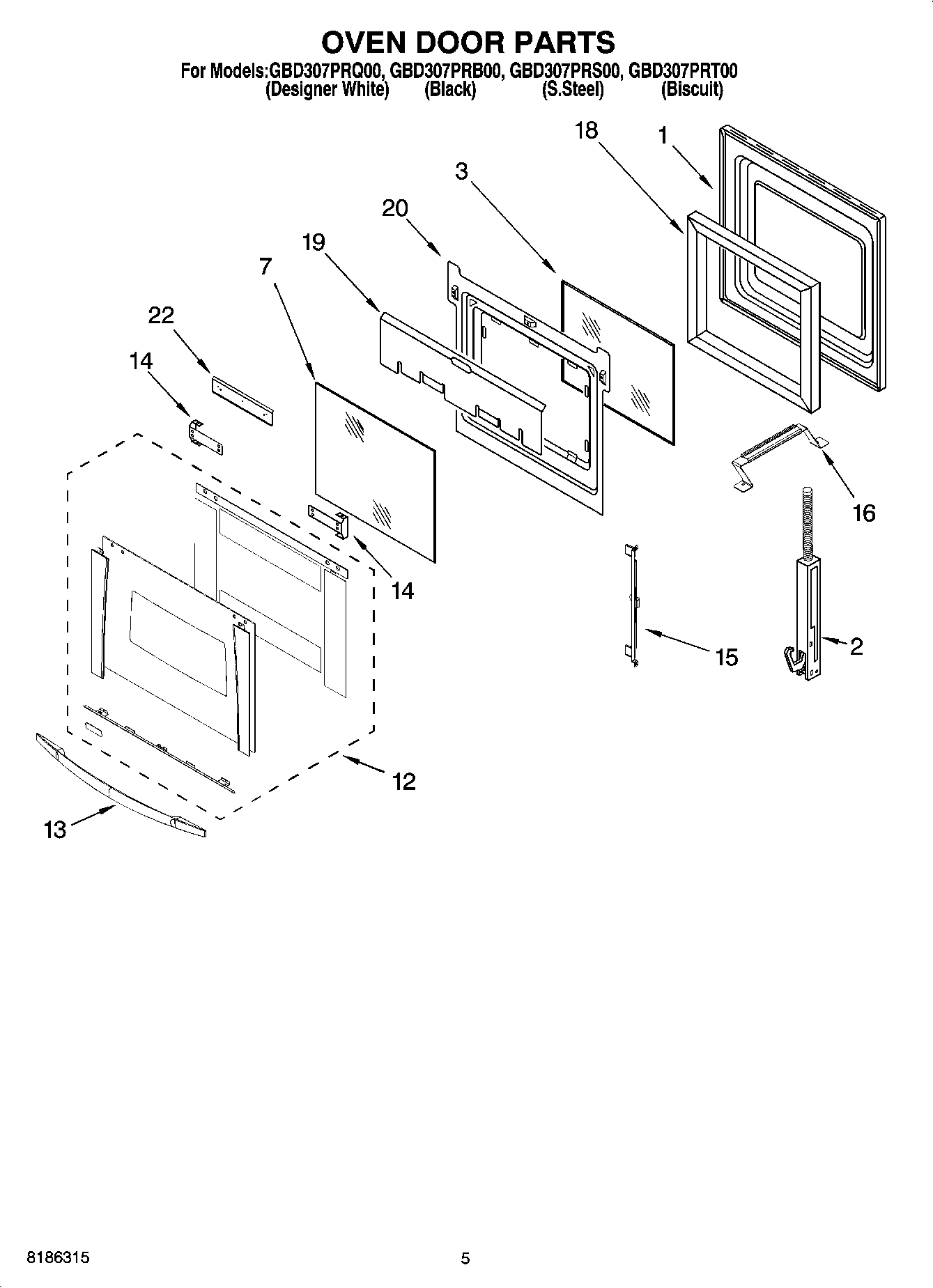 OVEN DOOR PARTS

For Models:GBD307PRQ00, GBD307PRB00, GBD307PRS00, GBD307PRT00
(Designer White) (Black) (S.Steel) (Biscuit)

18
1
3
20
19
7
22
14
16
14
15
2
12
13

8186315

5