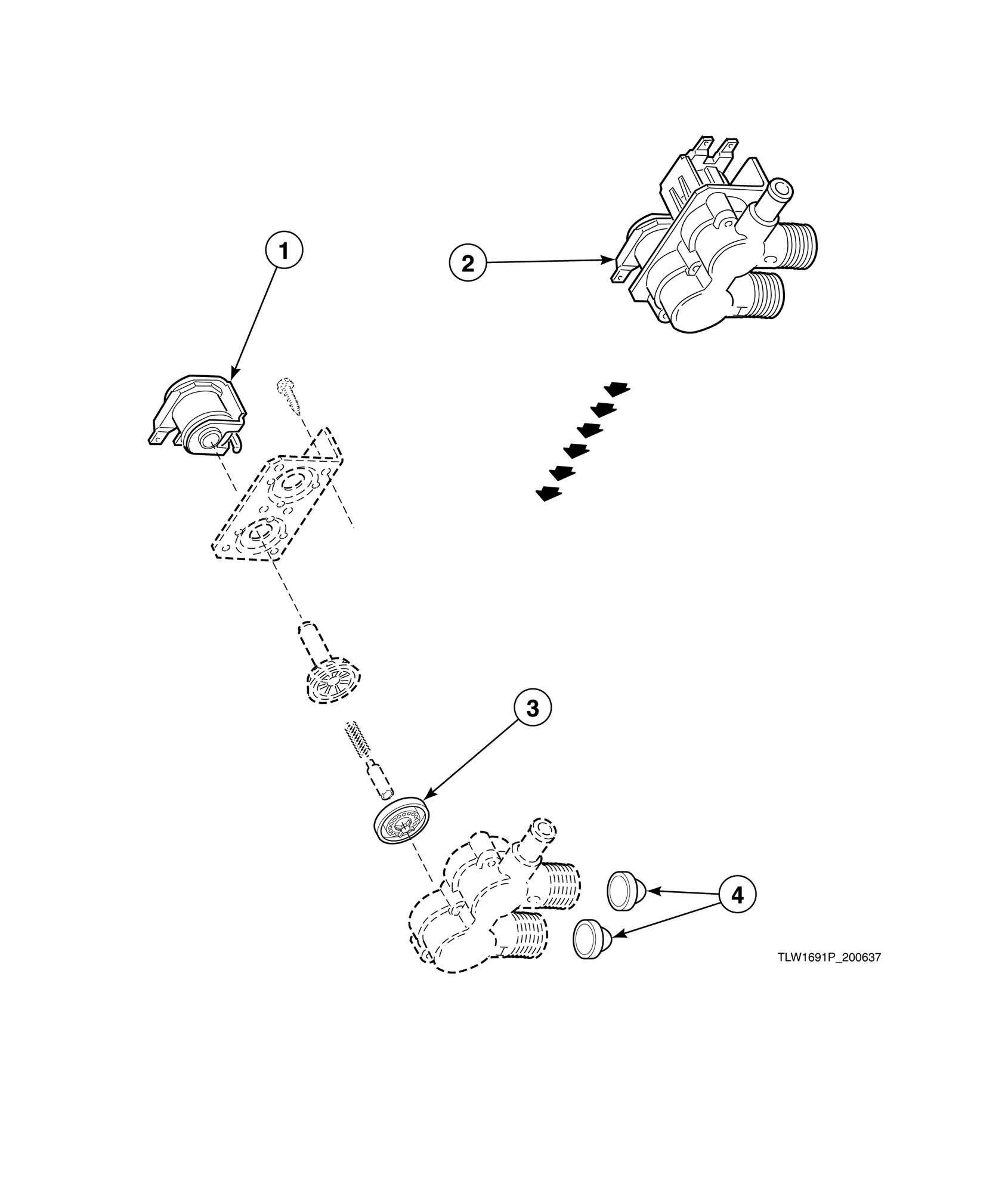 1

2

3

4

TLW1691P_200637