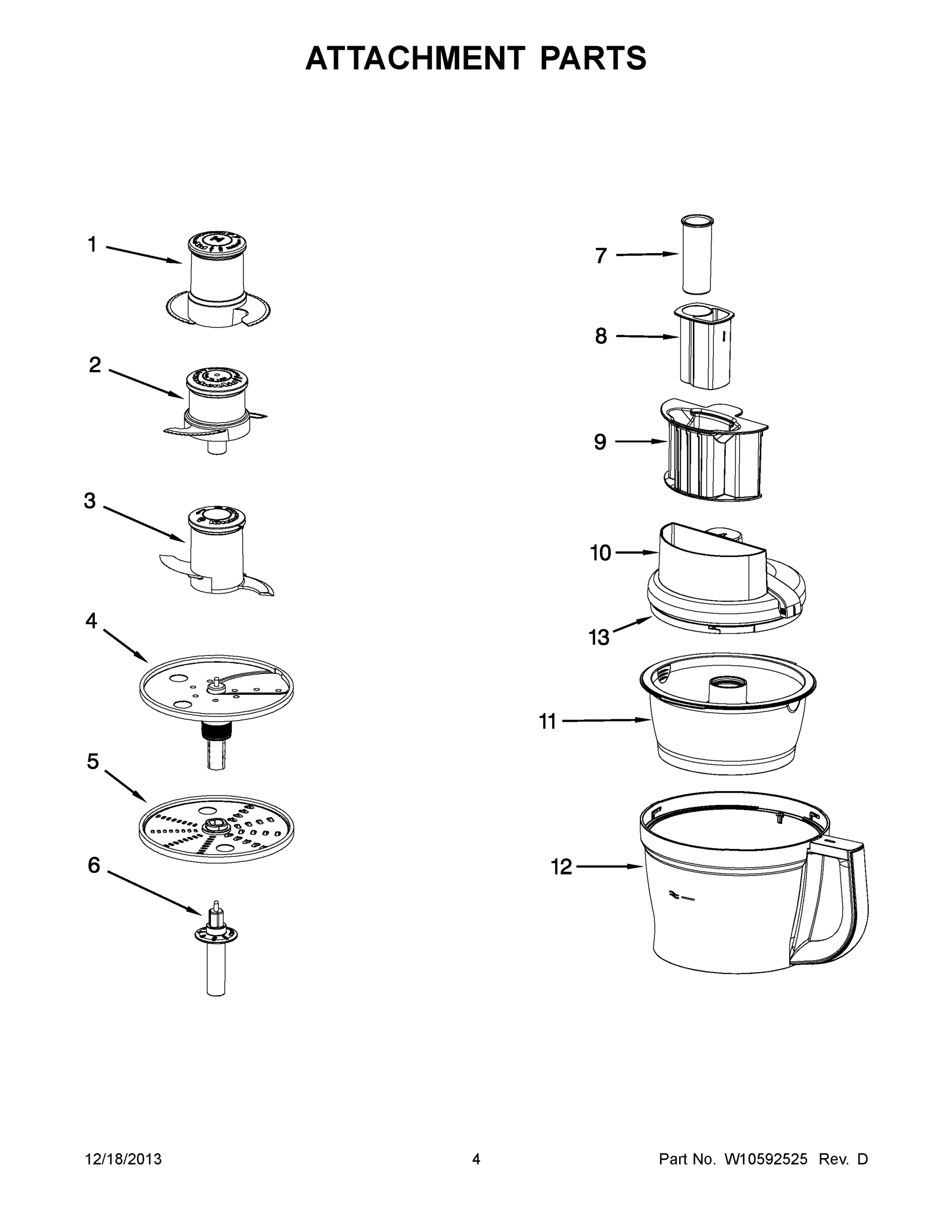 ATTACHMENT PARTS

1

2

3

4

5

6

7

8

9

10

13

11

12

12/18/2013

4

Part No. W10592525 Rev. D