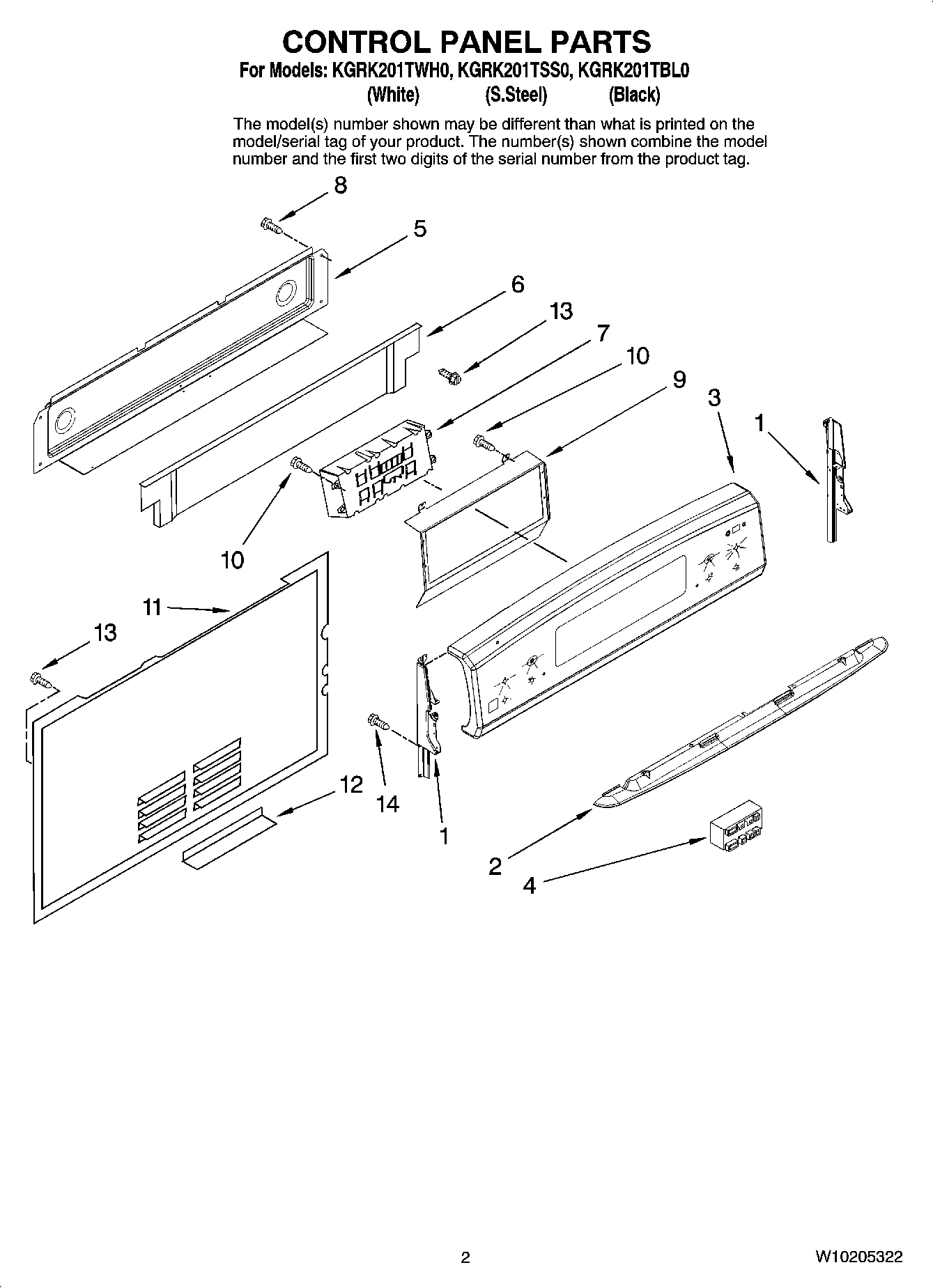 CONTROL PANEL PARTS

For Models: KGRK201TWH0, KGRK201TSS0, KGRK201TBL0
(White) (S.Steel) (Black)

The model(s) number shown may be different than what is printed on the model/serial tag of your product. The number(s) shown combine the model number and the first two digits of the serial number from the product tag.

8
5
6
13
7
10
9
3
1
10
11
13
12
14
1
2
4

2

W10205322