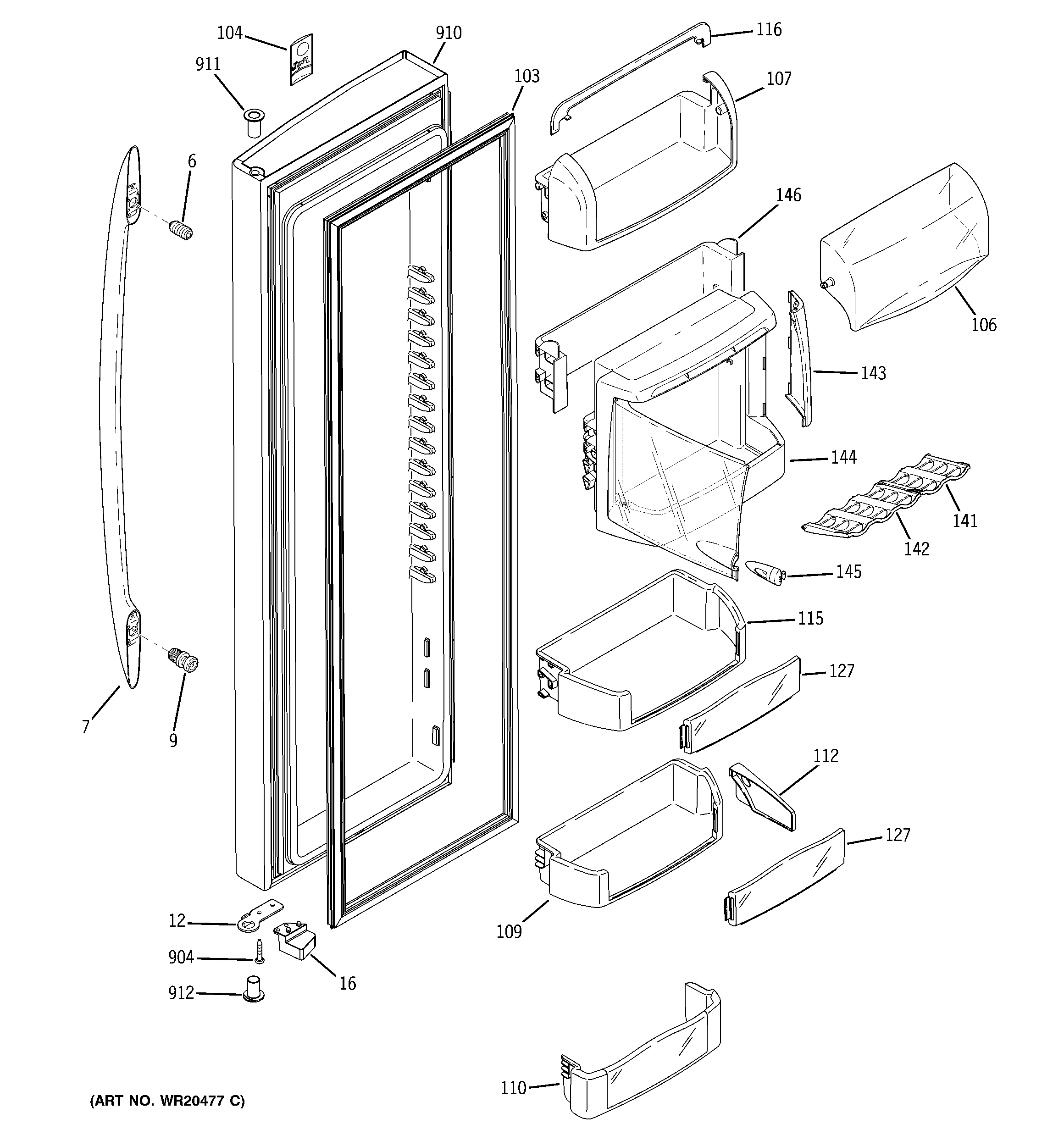 104
910
116
911
103
107
6
146
106
143
144
141
142
145
115
127
7
9
112
127
12
109
904
16
912
110
(ART NO. WR20477 C)