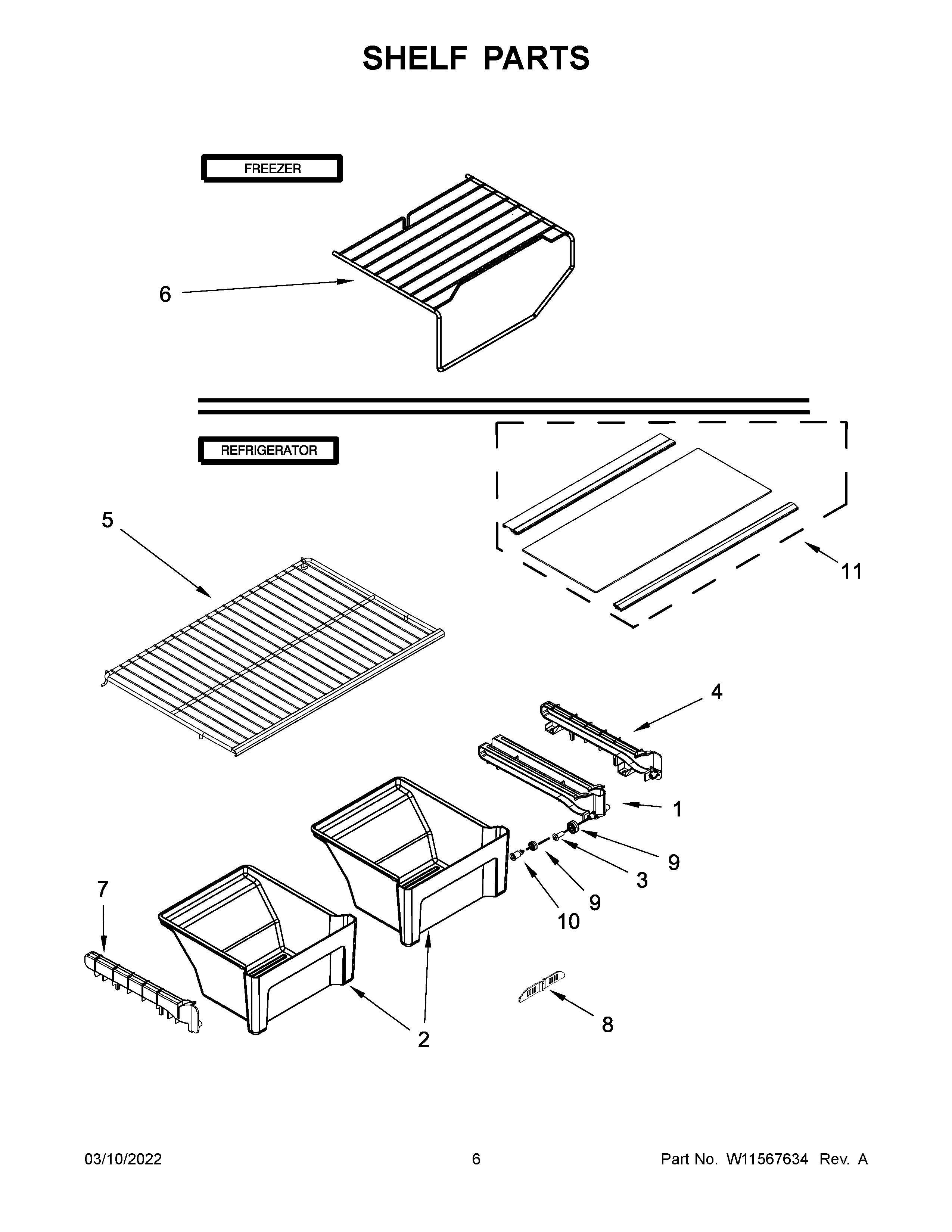 SHELF PARTS

FREEZER

6

REFRIGERATOR

5

11

4

1

9

3

9

10

7

2

8

03/10/2022

6

Part No. W11567634 Rev. A