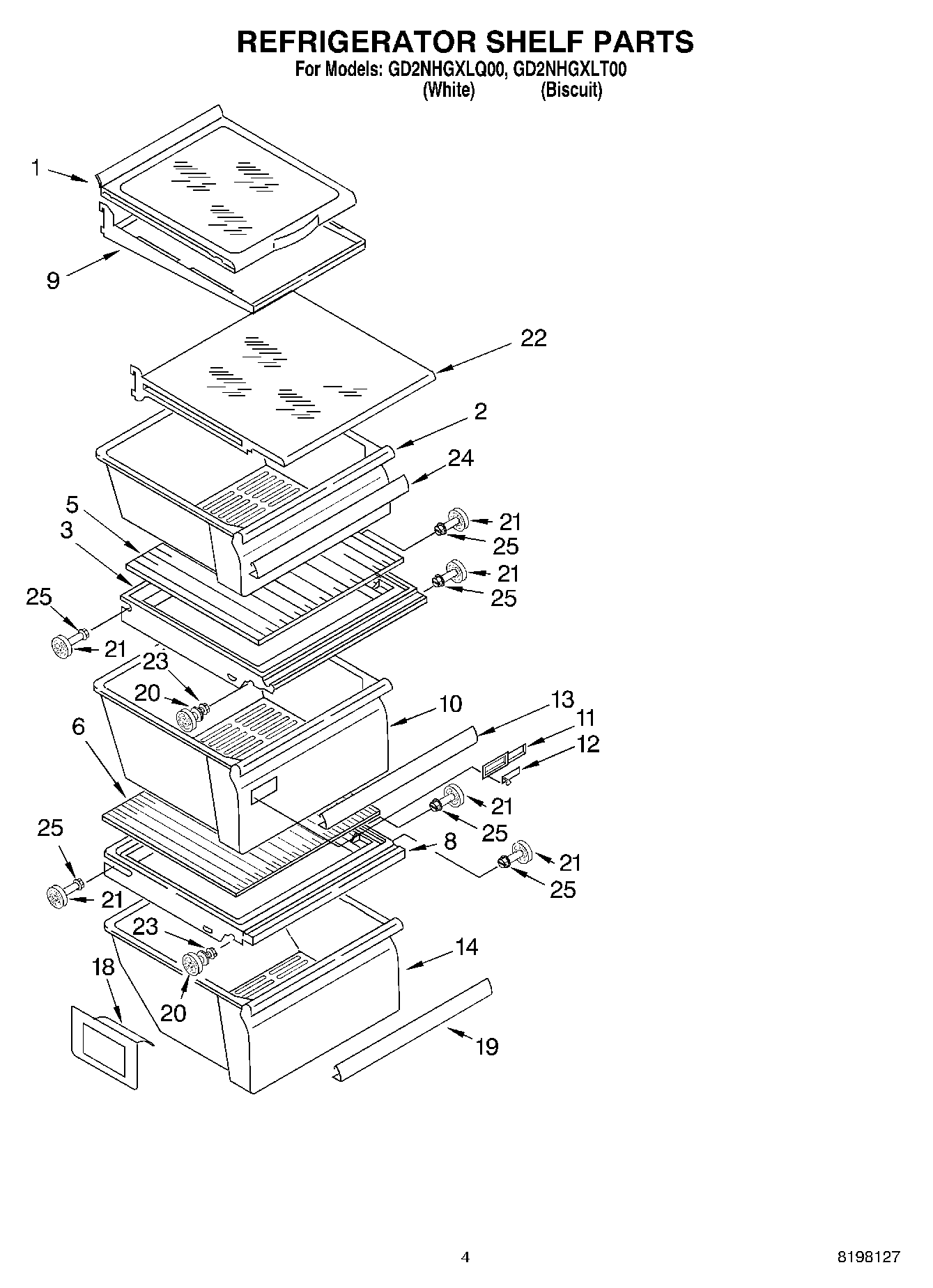 REFRIGERATOR SHELF PARTS
For Models: GD2NHGXLQ00, GD2NHGXLT00
(White) (Biscuit)

1
9
22
2
24
5
3
21
25
21
25
25
21
23
20
10
13
11
12
6
21
25
8
21
25
25
21
23
14
18
20
19

4
8198127