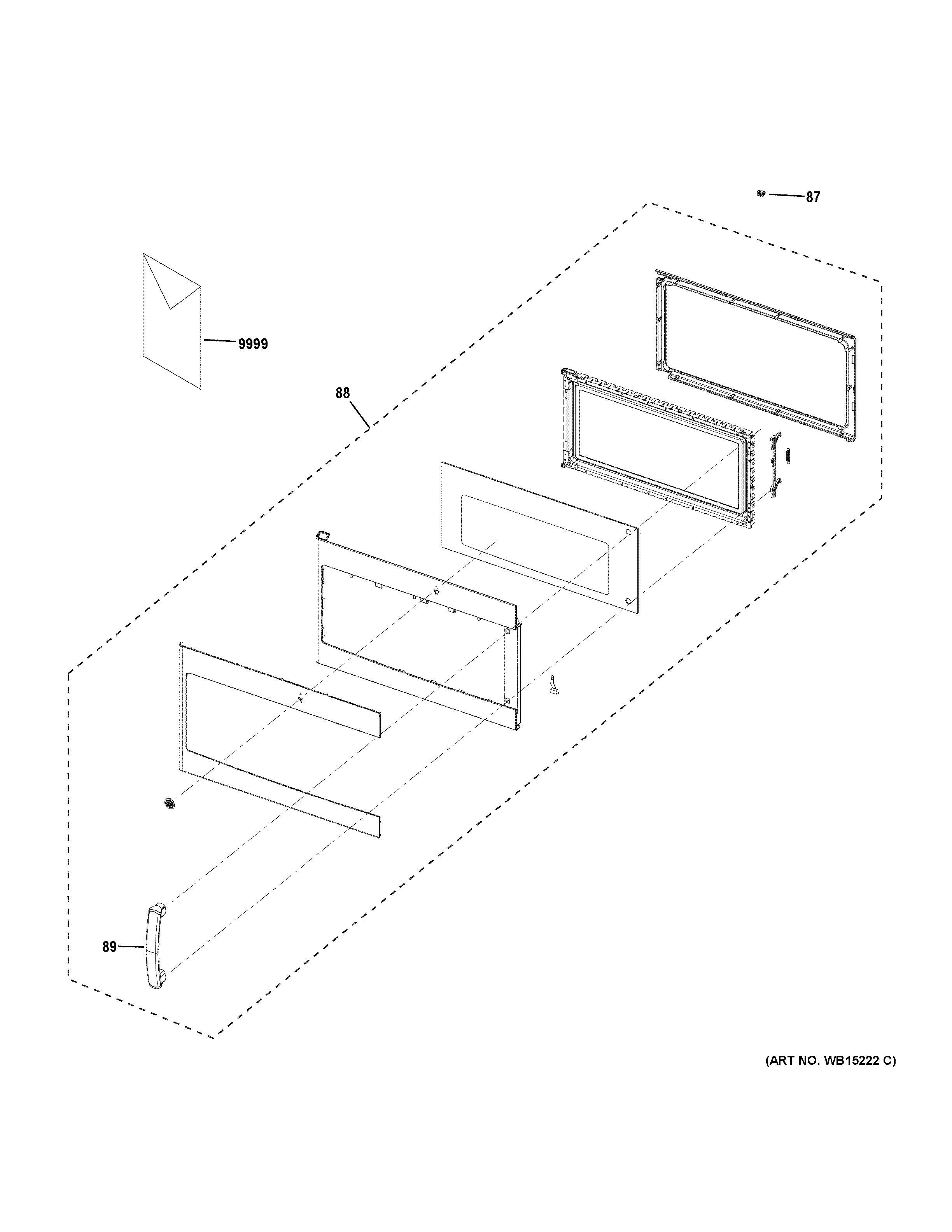 87

9999

88

89

(ART NO. WB15222 C)