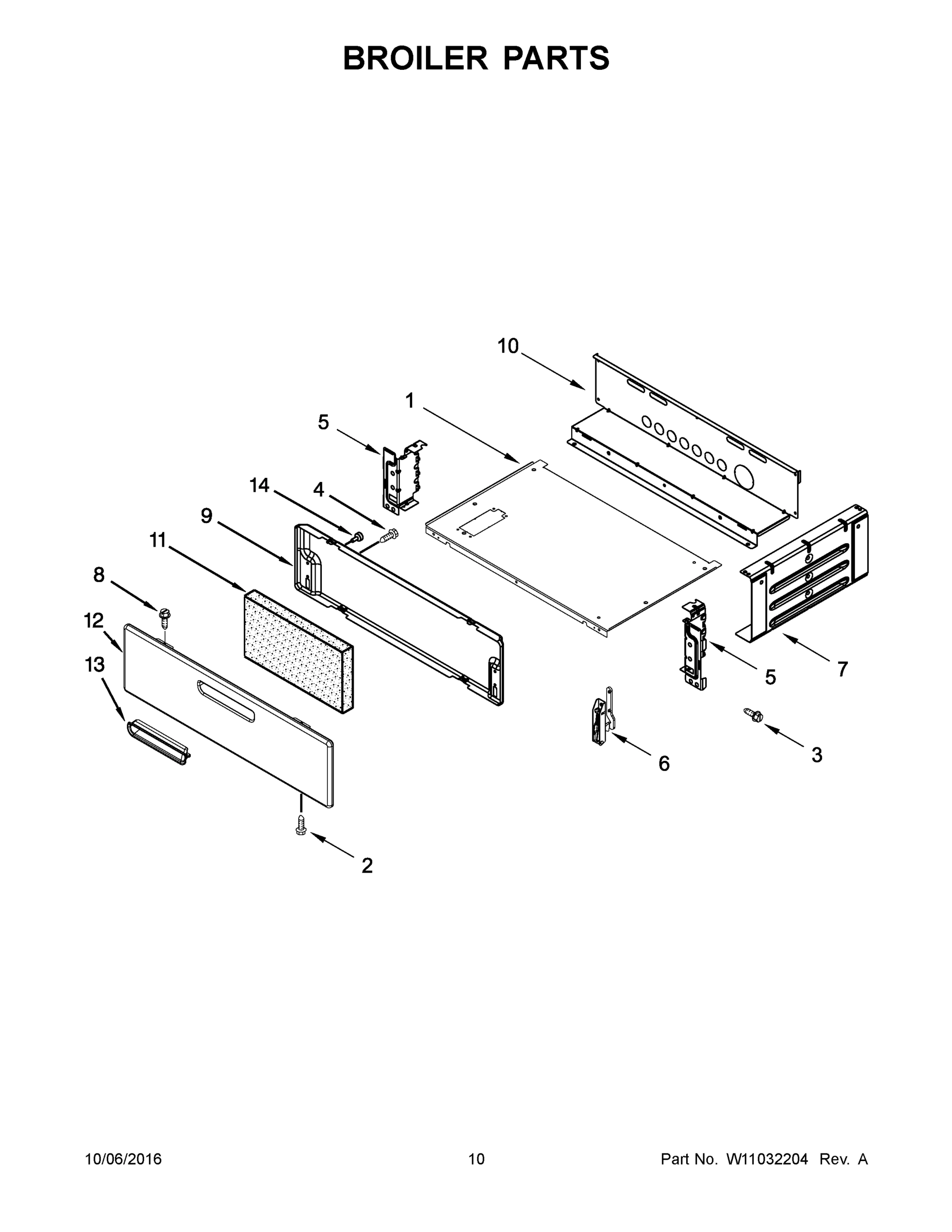 BROILER PARTS

10

1

5

14

4

9

11

8

12

13

5

7

3

6

2

10/06/2016

10

Part No. W11032204 Rev. A