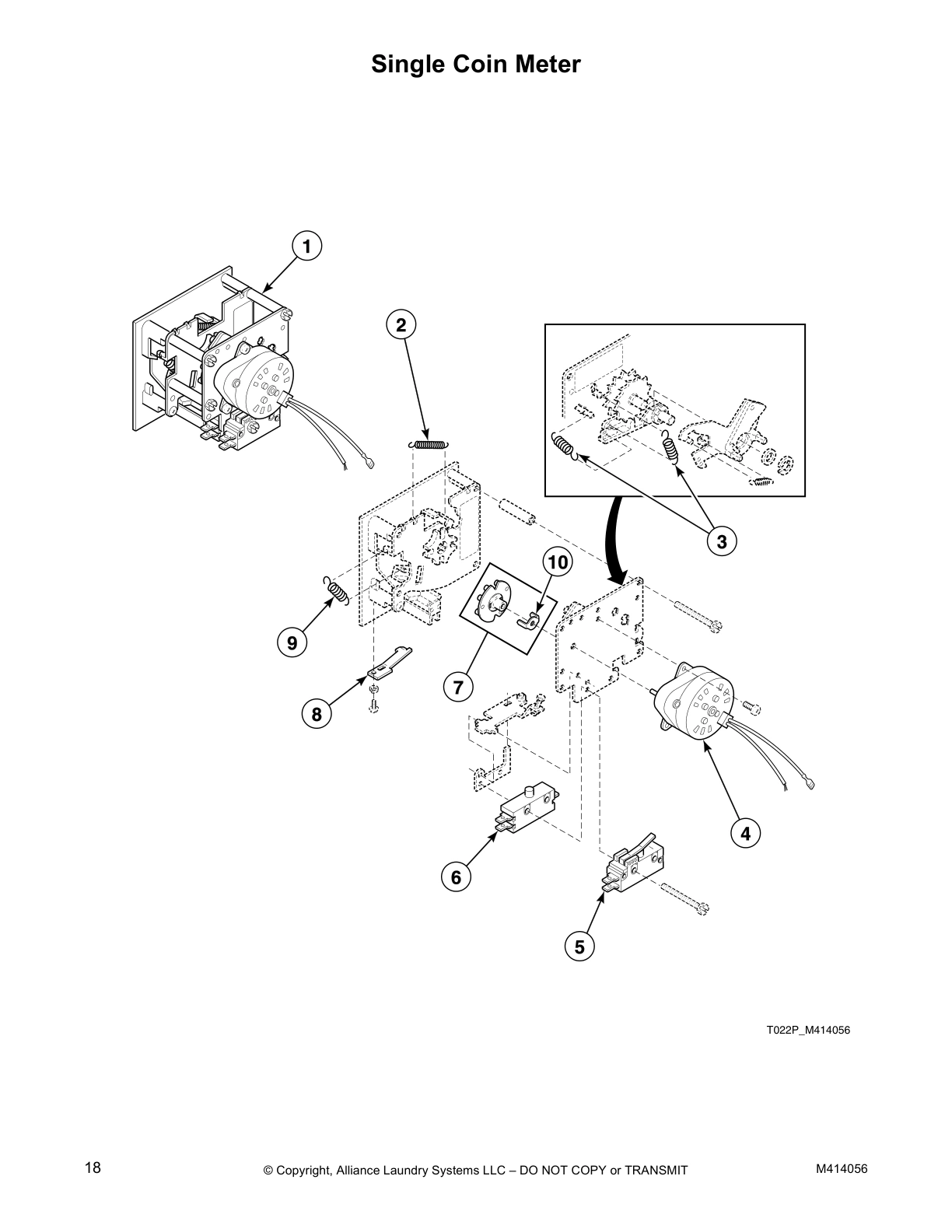 Single Coin Meter

1

2

3

10

9

7

8

4

6

5

T022P_M414056

18

© Copyright, Alliance Laundry Systems LLC – DO NOT COPY or TRANSMIT

M414056