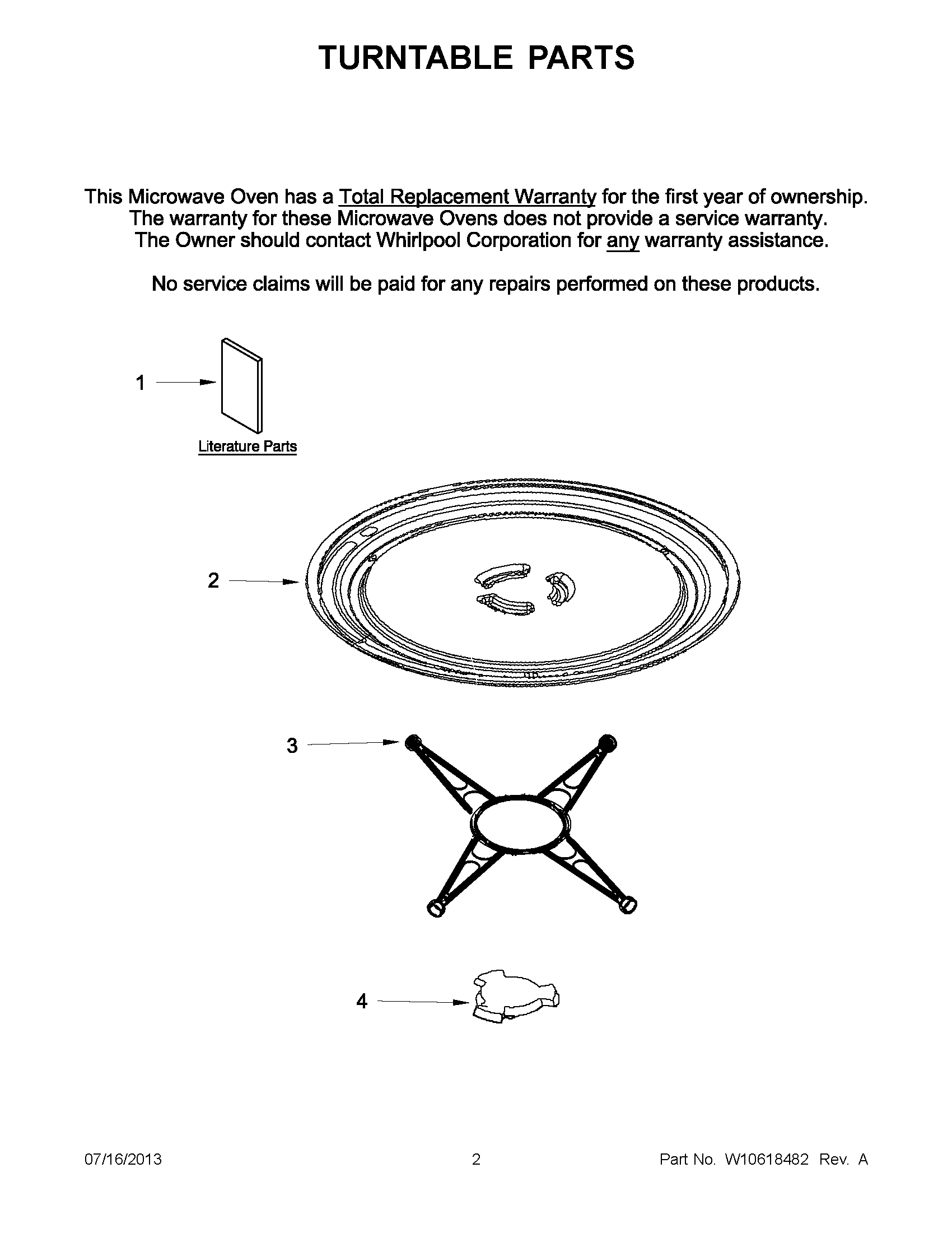 TURNTABLE PARTS

This Microwave Oven has a Total Replacement Warranty for the first year of ownership. The warranty for these Microwave Ovens does not provide a service warranty. The Owner should contact Whirlpool Corporation for any warranty assistance.

No service claims will be paid for any repairs performed on these products.

1

Literature Parts

2

3

4

07/16/2013

2

Part No. W10618482 Rev. A