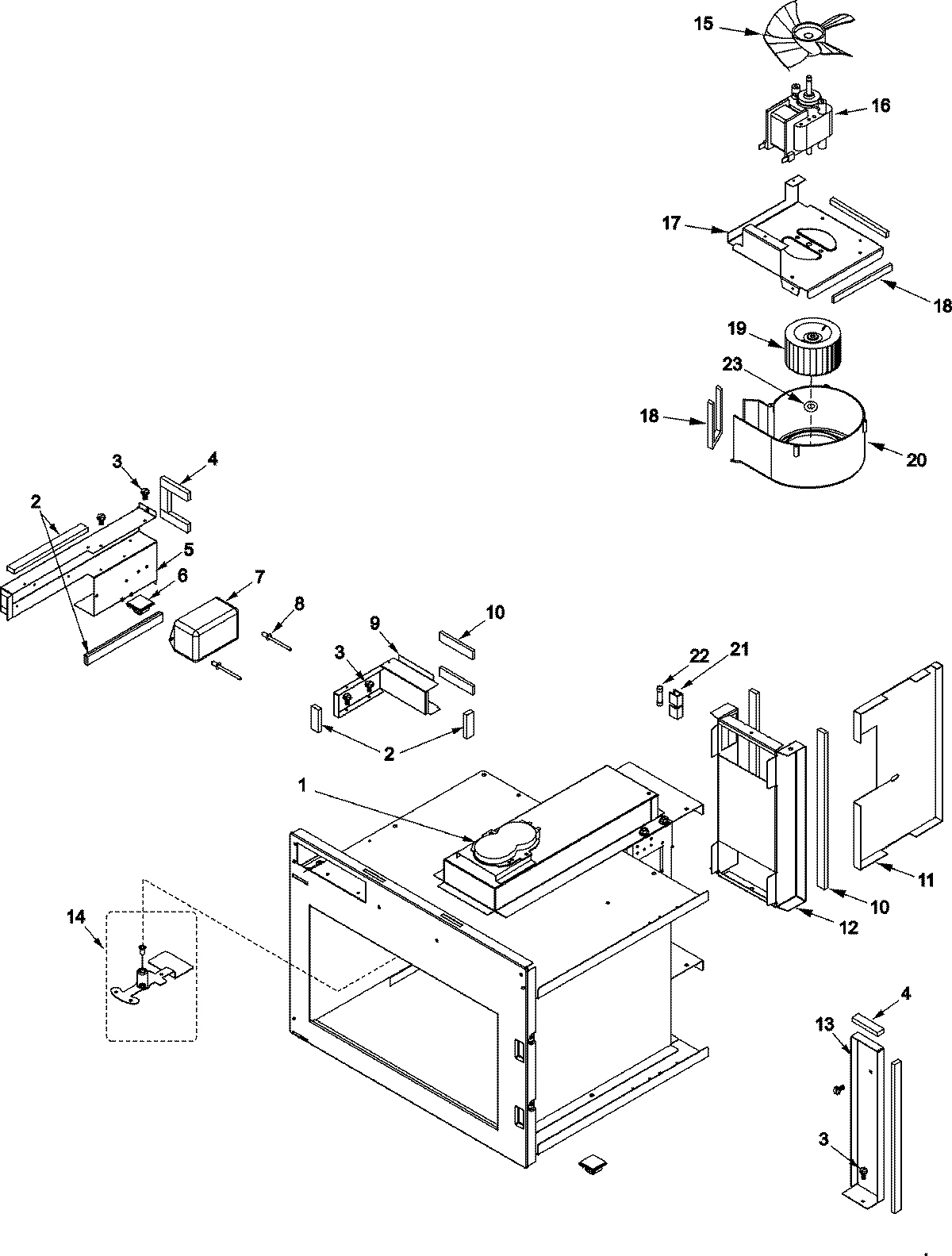 15
16
17
18
19
23
18
20
3
4
2
5
6
7
8
9
10
3
22
21
2
1
11
10
12
14
4
13
3