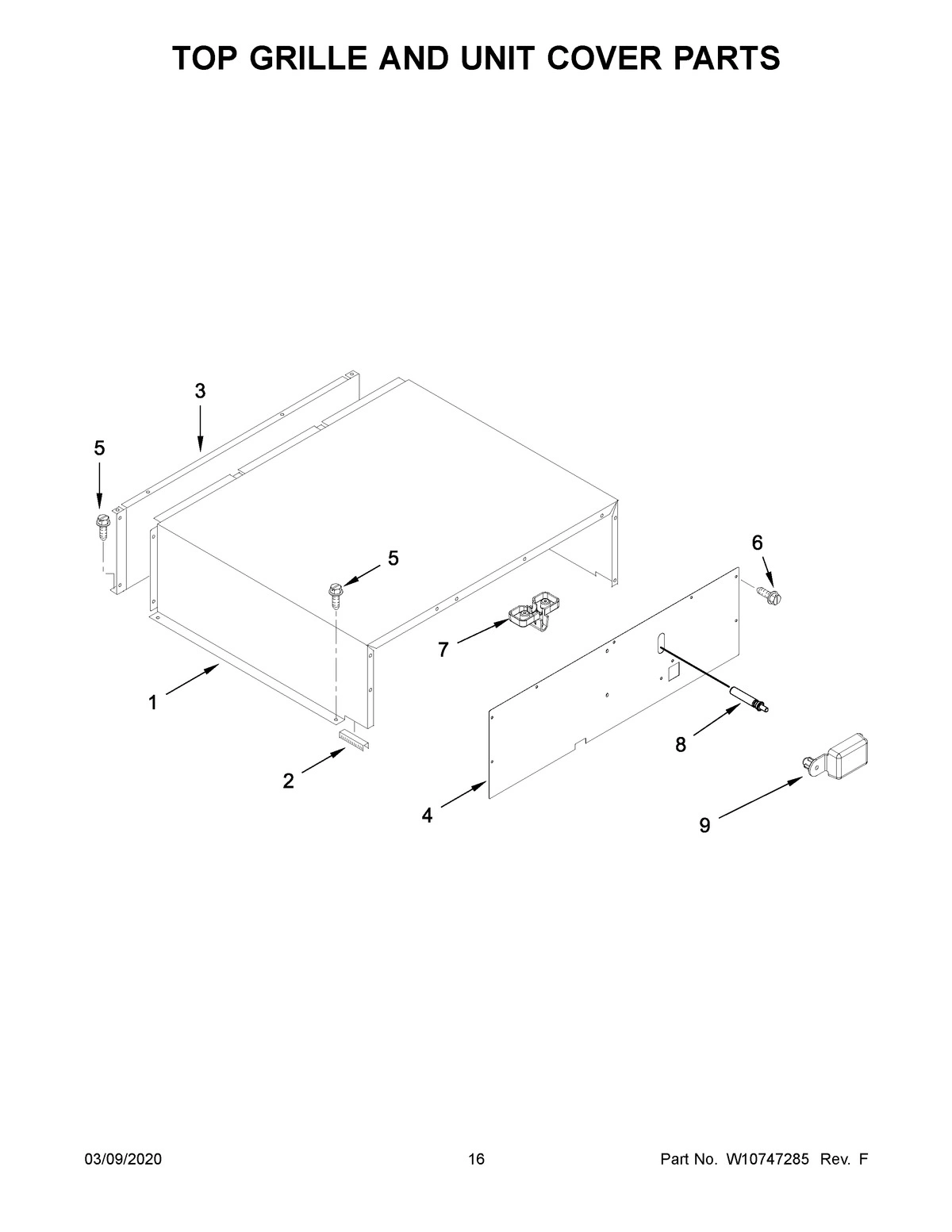 TOP GRILLE AND UNIT COVER PARTS

3

5

5

6

7

1

8

2

4

9

03/09/2020

16

Part No. W10747285 Rev. F