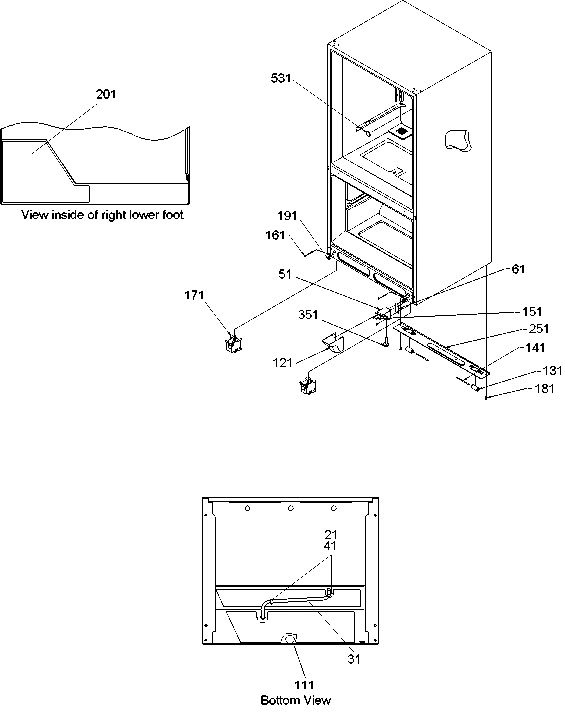 201

View inside of right lower foot

531

191

161

51

61

171

351

151

251

121

141

131

181

21
41

31

111
Bottom View