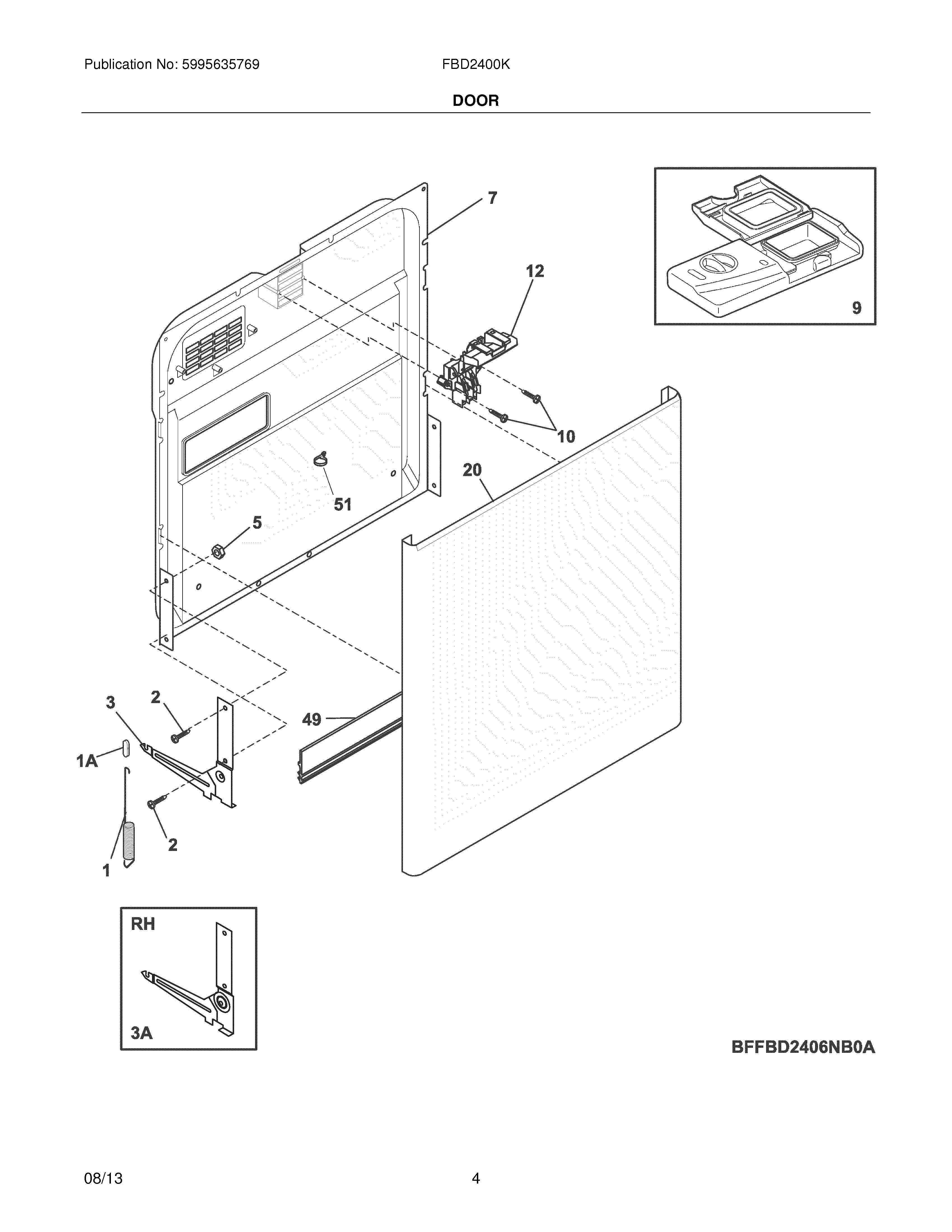 Publication No: 5995635769

FBD2400K

DOOR

7

12

9

10

20

51

5

3

2

49

1A

2

1

RH

3A

BFFBD2406NB0A

08/13

4