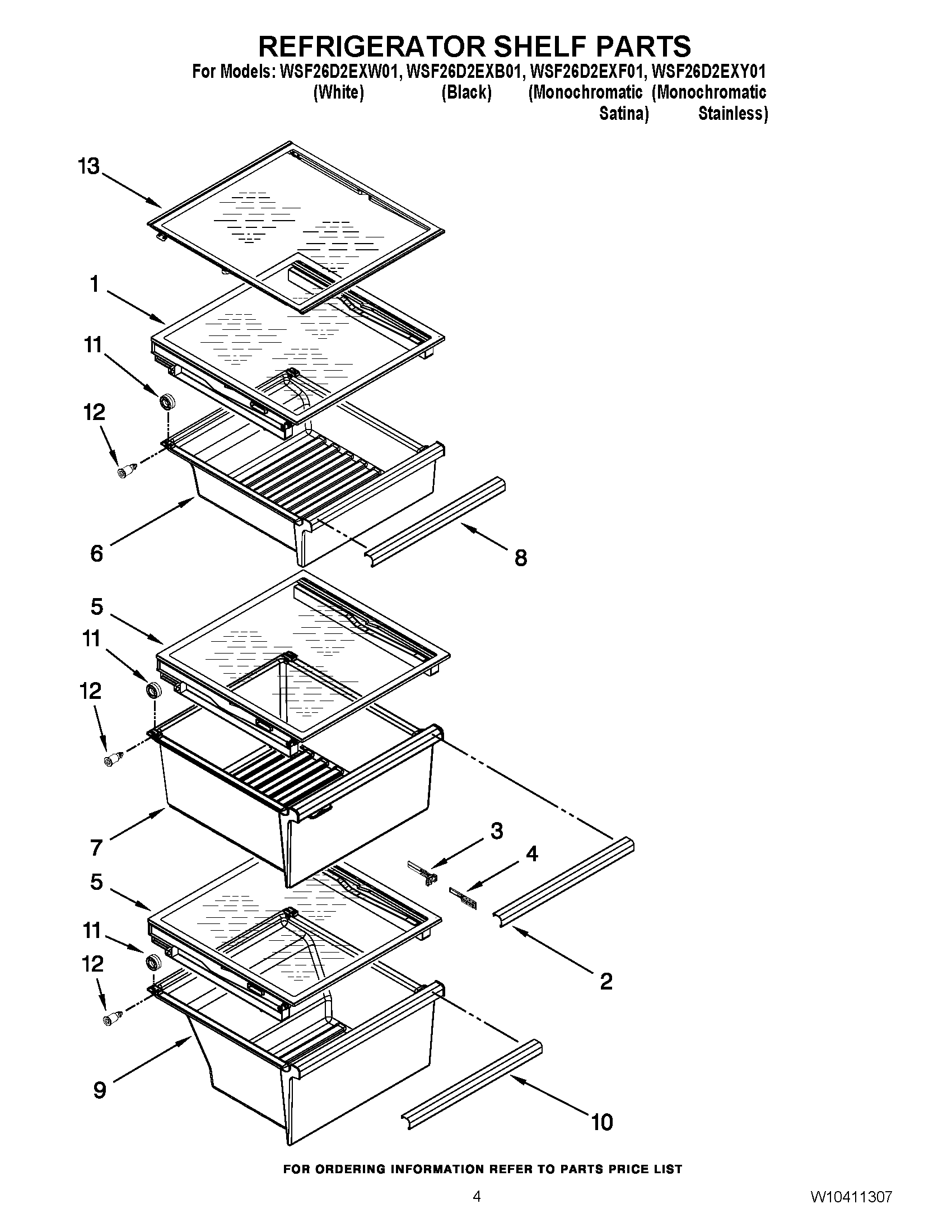 REFRIGERATOR SHELF PARTS

For Models: WSF26D2EXW01, WSF26D2EXB01, WSF26D2EXF01, WSF26D2EXY01
(White) (Black) (Monochromatic Satina) (Monochromatic Stainless)

13
1
11
12
6
8
5
11
12
7
3
4
5
11
12
2
9
10

FOR ORDERING INFORMATION REFER TO PARTS PRICE LIST

4

W10411307