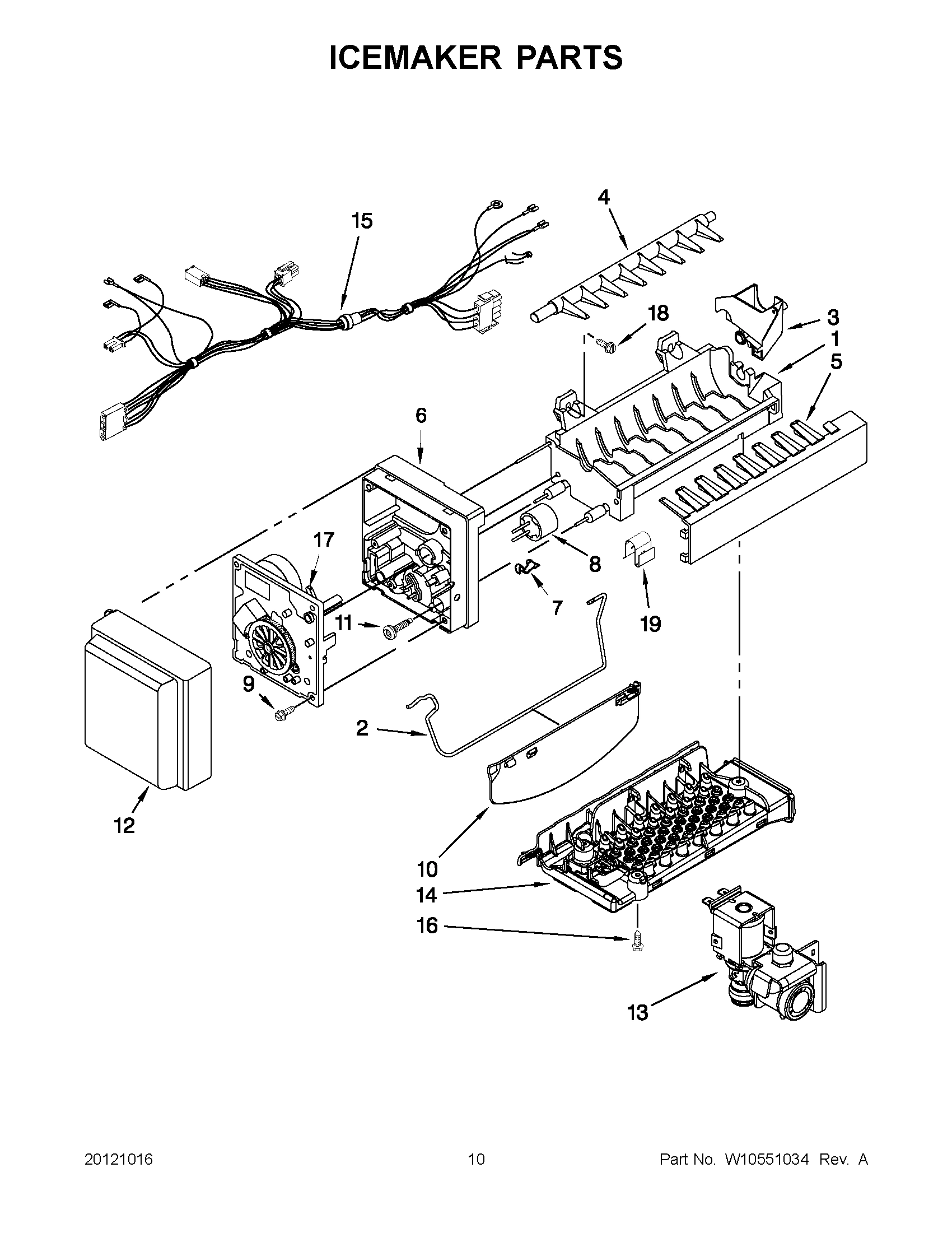 ICEMAKER PARTS

15

4

18

3

1

5

6

17

8

7

19

11

9

2

12

10

14

16

13

20121016

10

Part No. W10551034 Rev. A