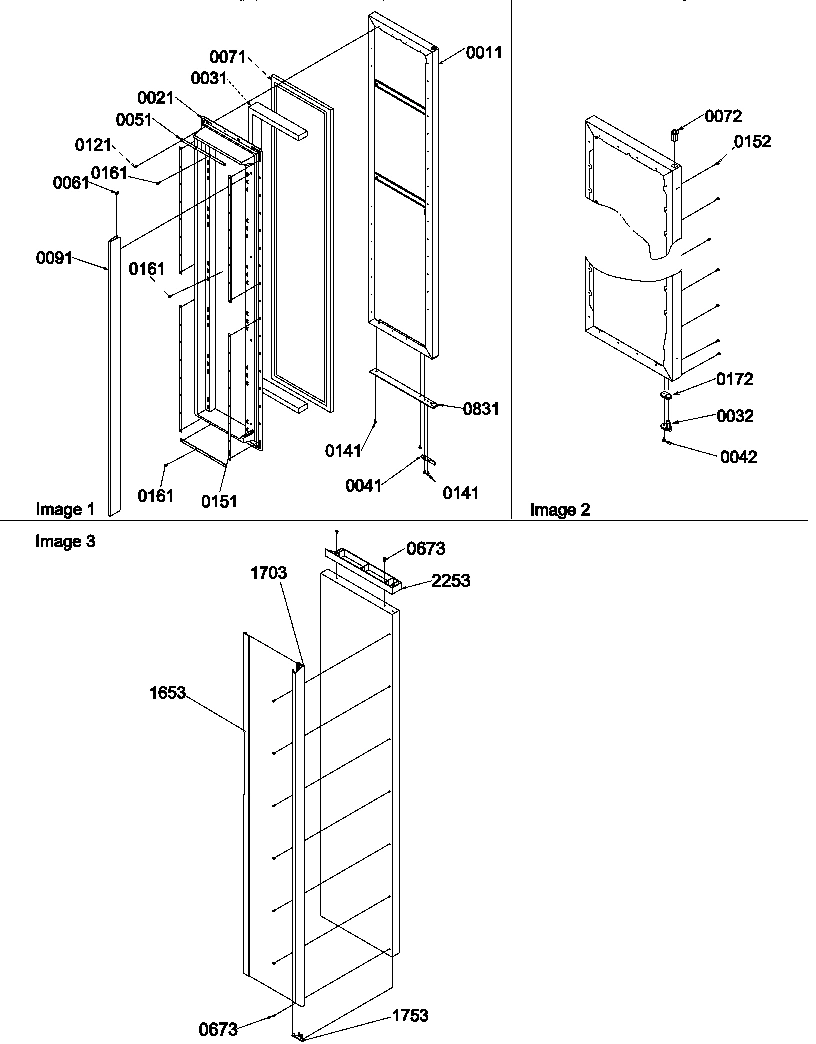 0071
0031
0011
0021
0051
0121
0161
0061
0091
0161
0831
0141
0041
0141
0161
0151
Image 1

0072
0152
0172
0032
0042
Image 2

Image 3
0673
1703
2253
1653
0673
1753