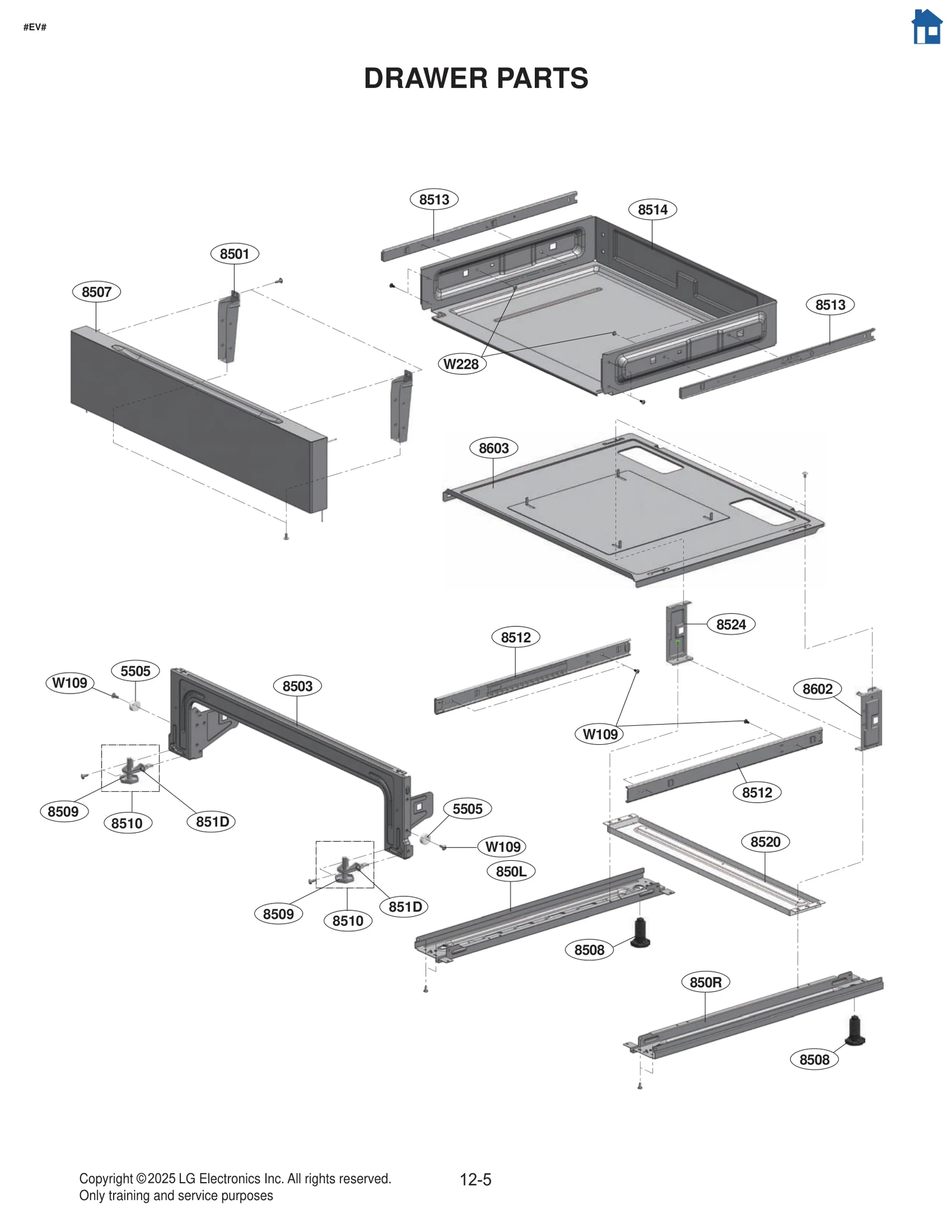 #EV#

DRAWER PARTS

8513
8514
8501
8507
8513
W228
8603
8524
8512
5505
W109
8503
8602
W109
8512
8509
8510
851D
5505
W109
8520
850L
8509
8510
851D
8508
850R
8508

Copyright ©2025 LG Electronics Inc. All rights reserved.
Only training and service purposes

12-5