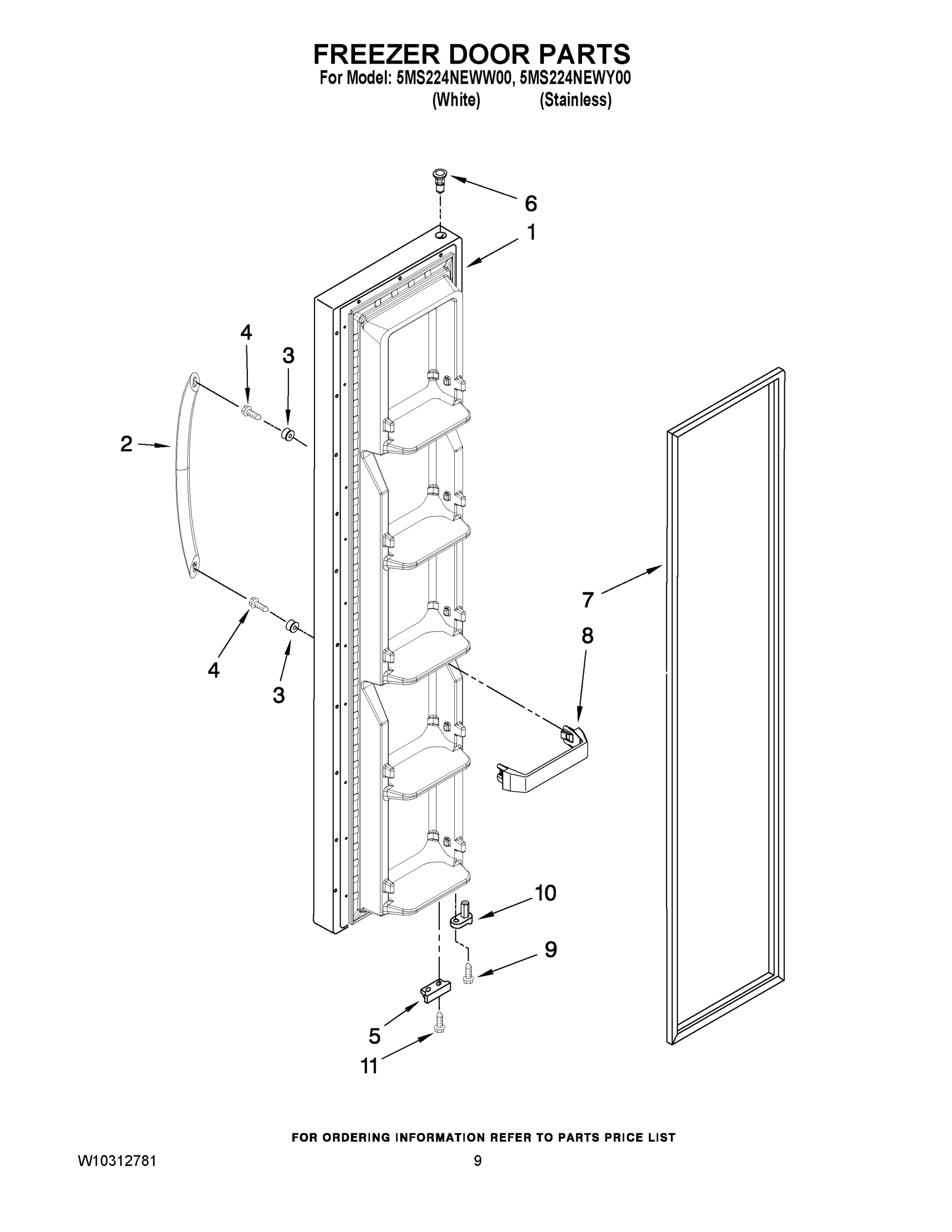 FREEZER DOOR PARTS
For Model: 5MS224NEWW00, 5MS224NEWY00
(White) (Stainless)

6
1
4
3
2
7
8
4
3
10
9
5
11

FOR ORDERING INFORMATION REFER TO PARTS PRICE LIST

W10312781

9