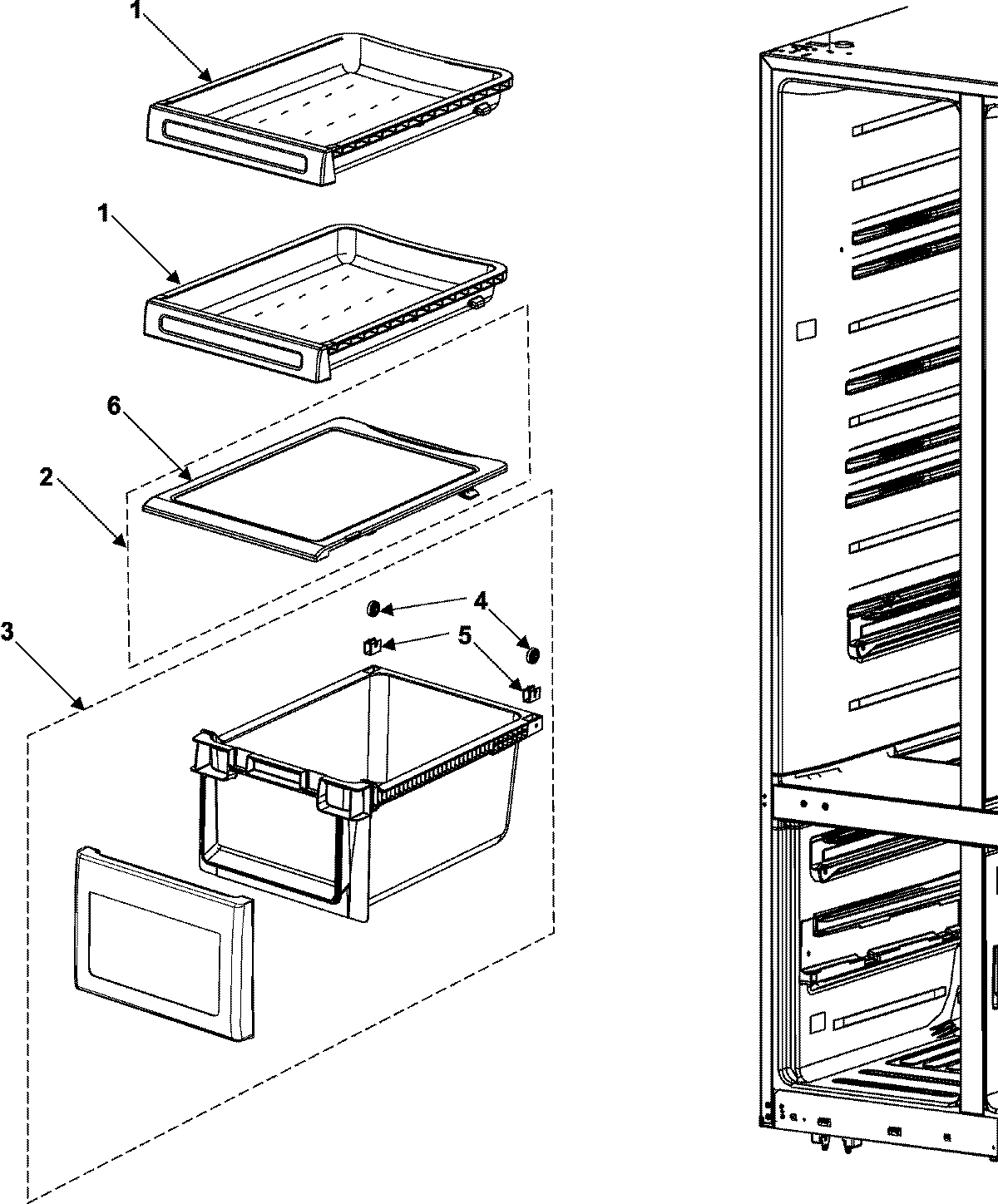 1
1
6
2
4
5
3