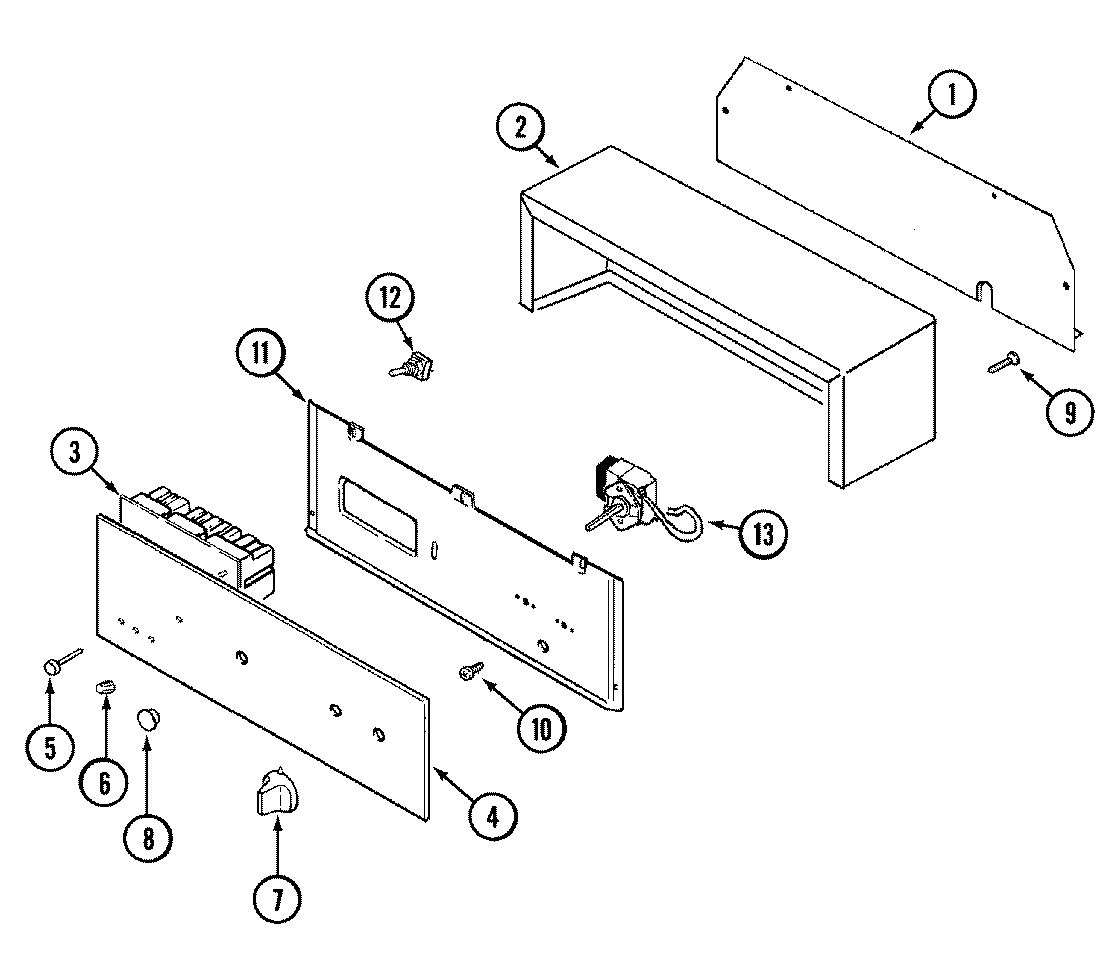 1
2
12
11
9
3
13
10
5
6
8
4
7