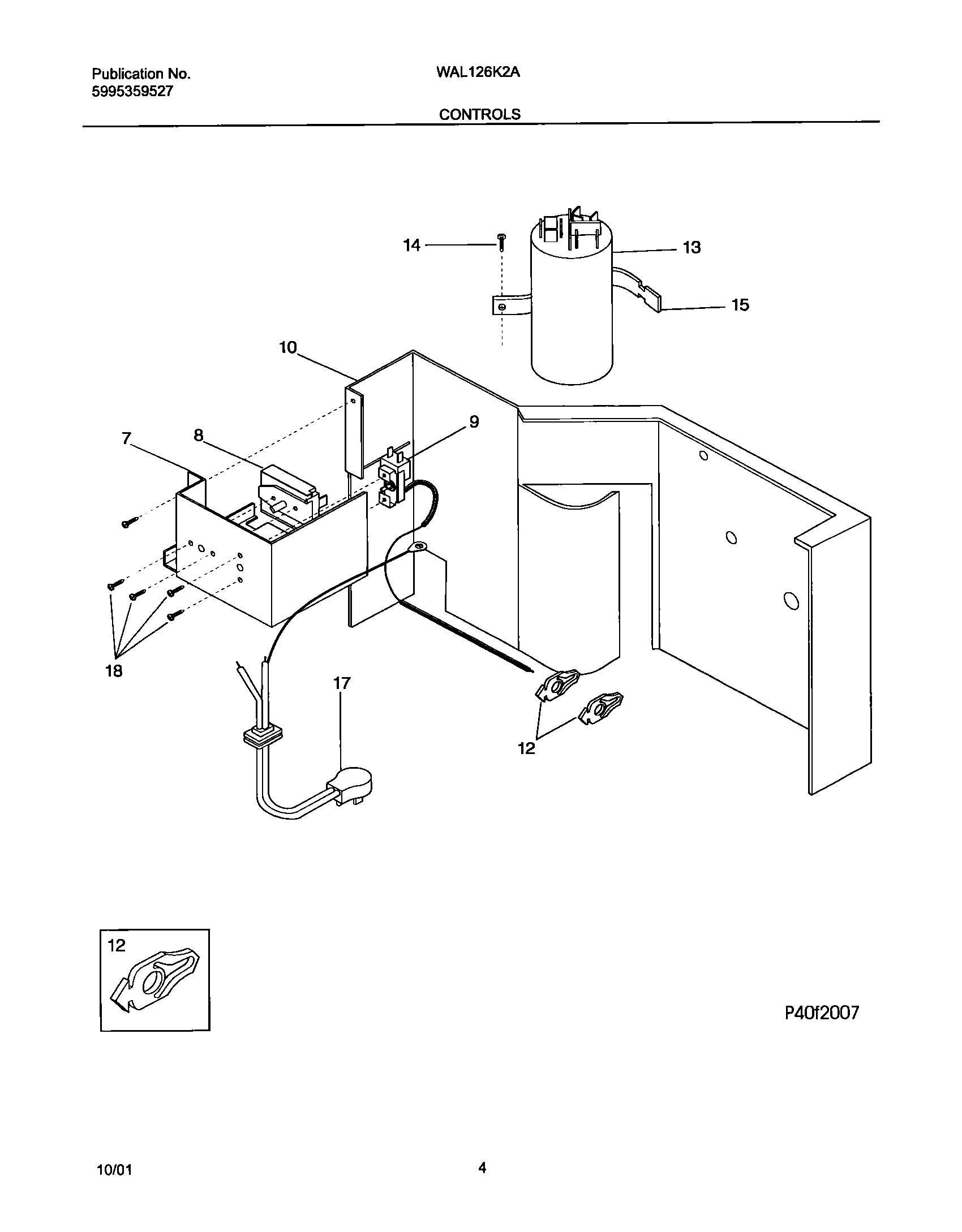 Publication No.
5995359527

WAL126K2A

CONTROLS

14
13
15
10
9
7
8
18
17
12

12

P40f2007

10/01

4