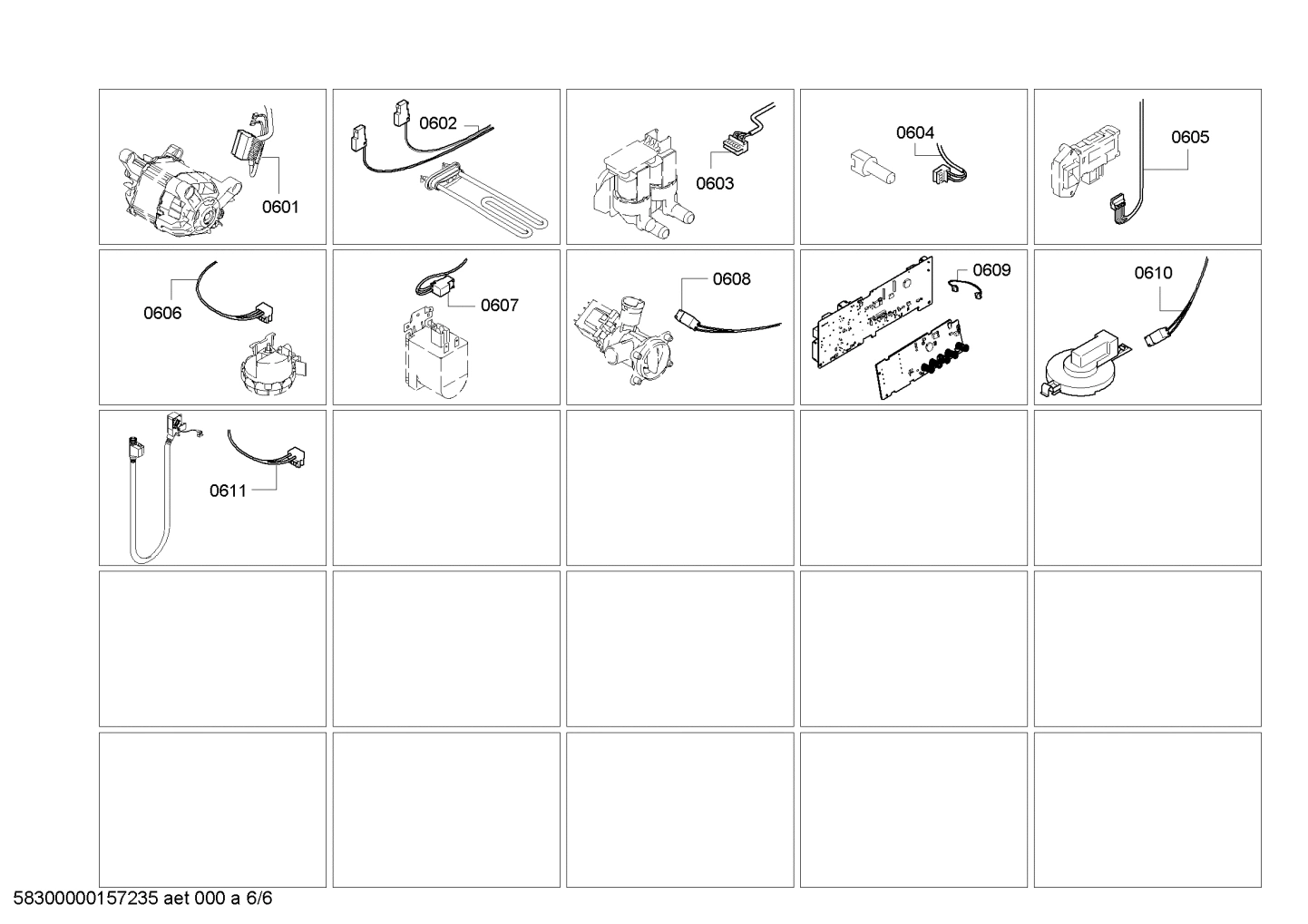 0601

0602

0603

0604

0605

0606

0607

0608

0609

0610

0611

58300000157235 aet 000 a 6/6