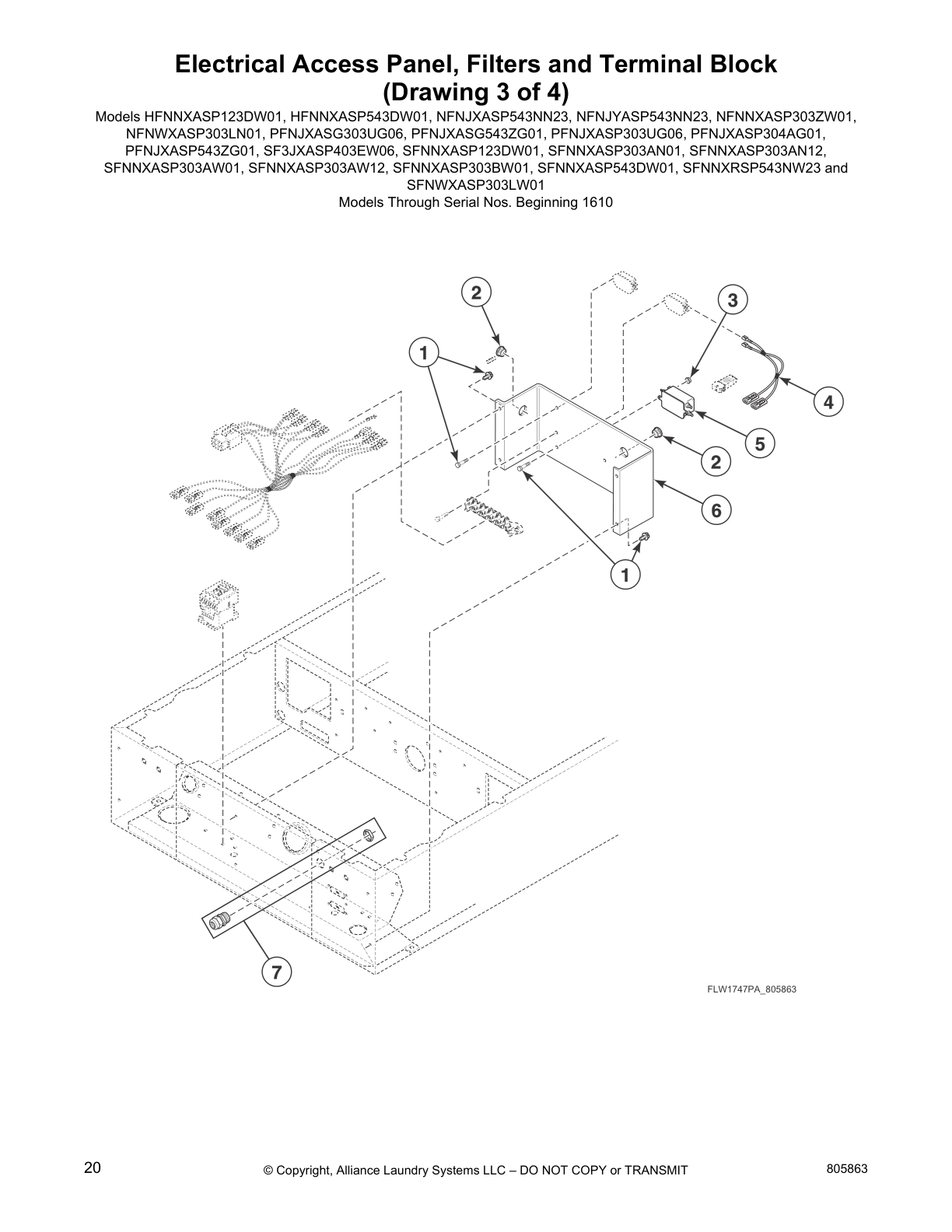 Electrical Access Panel, Filters and Terminal Block
(Drawing 3 of 4)

Models HFNNXASP123DW01, HFNNXASP543DW01, NFNJXASP543NN23, NFNJYASP543NN23, NFNNXASP303ZW01, NFNWXASP303LN01, PFNJXASG303UG06, PFNJXASG543ZG01, PFNJXASP303UG06, PFNJXASP304AG01, PFNJXASP543ZG01, SF3JXASP403EW06, SFNNXASP123DW01, SFNNXASP303AN01, SFNNXASP303AN12, SFNNXASP303AW01, SFNNXASP303AW12, SFNNXASP303BW01, SFNNXASP543DW01, SFNNXRSP543NW23 and SFNWXASP303LW01
Models Through Serial Nos. Beginning 1610

2
3
1
4
5
2
6
1
7

FLW1747PA_805863

20
© Copyright, Alliance Laundry Systems LLC – DO NOT COPY or TRANSMIT
805863