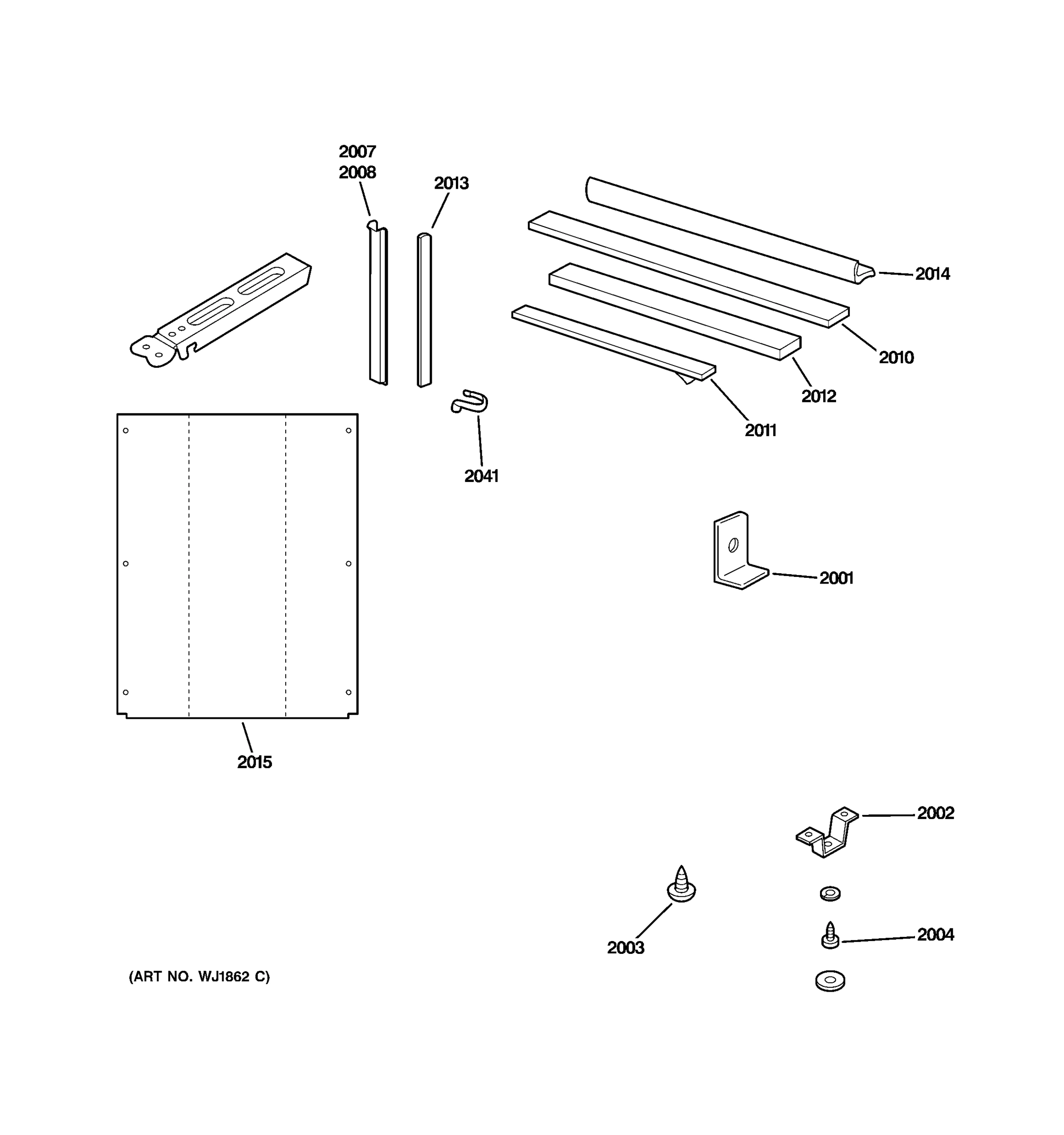 2007
2008

2013

2014

2010

2012

2011

2041

2001

2015

2002

2003

2004

(ART NO. WJ1862 C)