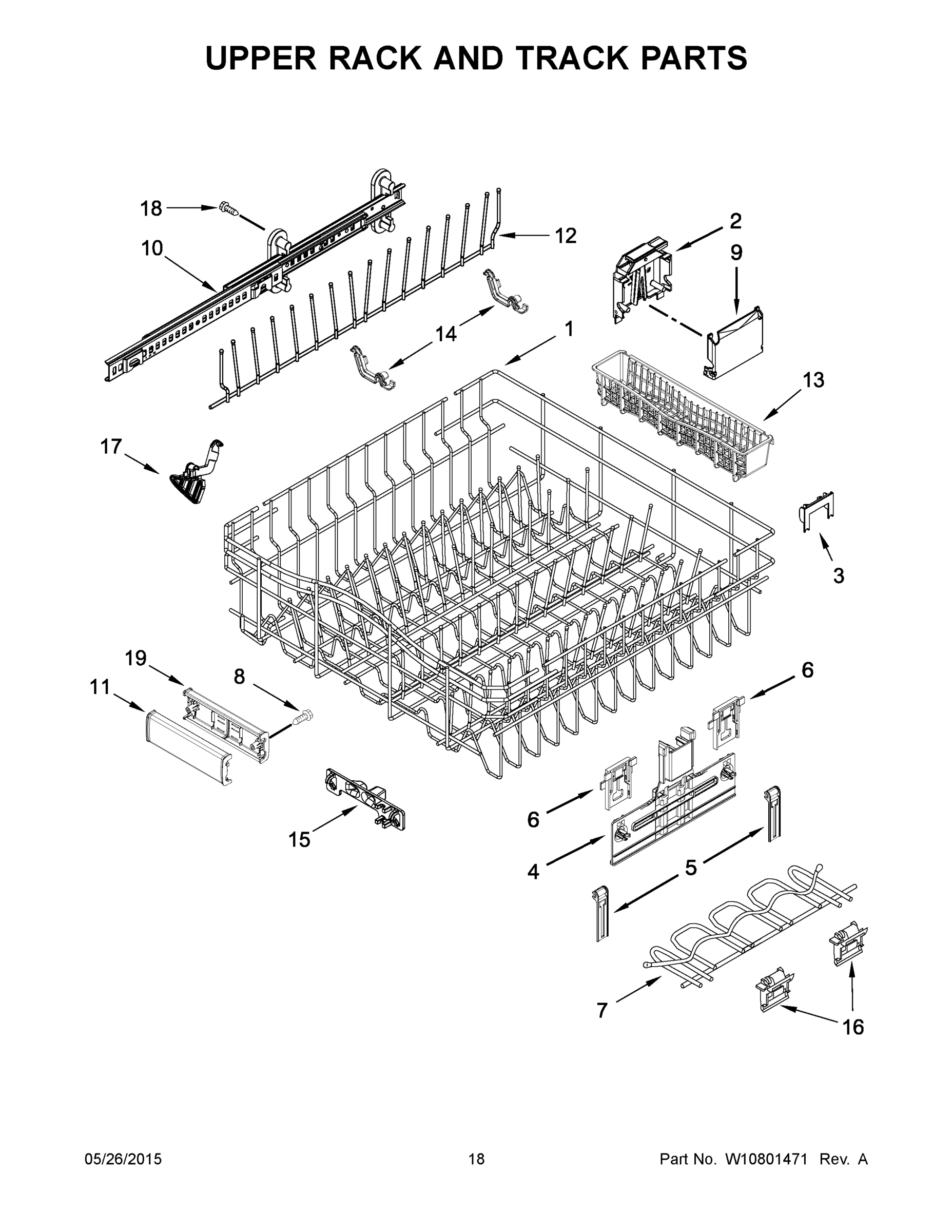 UPPER RACK AND TRACK PARTS

18
10
12
2
9
14
1
13
17
3
19
8
11
6
15
6
4
5
7
16

05/26/2015

18

Part No. W10801471 Rev. A