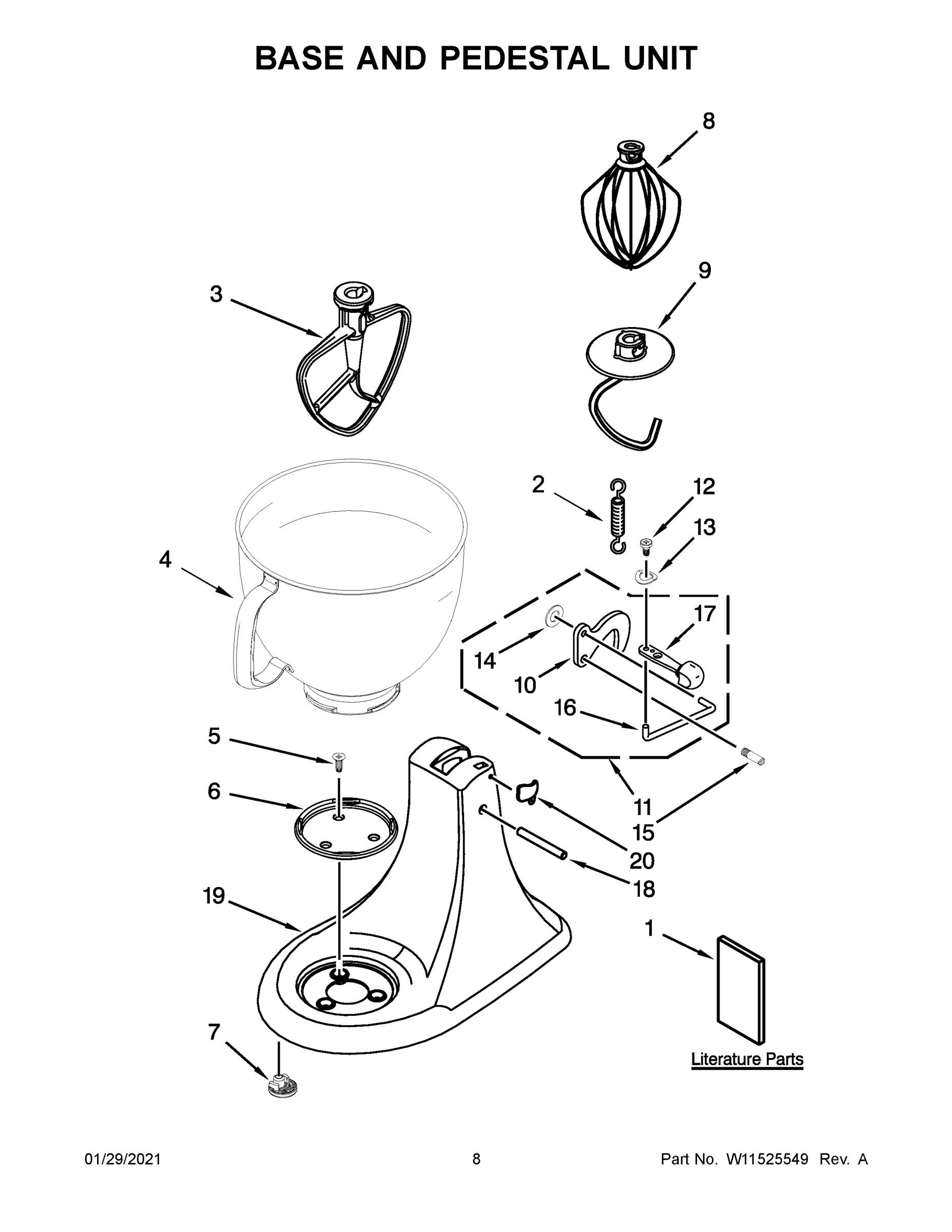 BASE AND PEDESTAL UNIT

8

9

3

2

12

13

4

17

14

10

16

5

6

11

15

20

18

19

1

7

Literature Parts

01/29/2021

8

Part No. W11525549 Rev. A