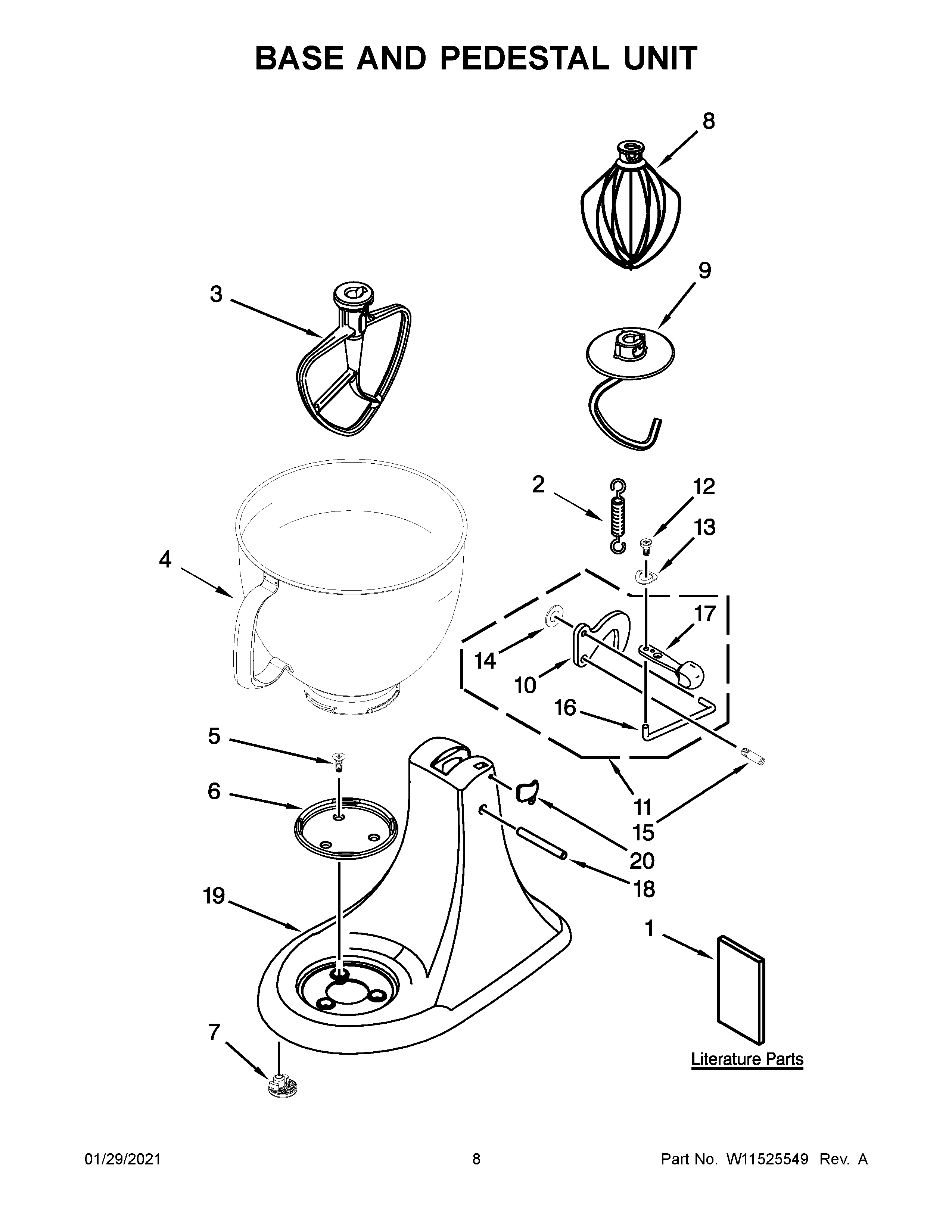 BASE AND PEDESTAL UNIT

8

3

9

2

12

13

4

17

14

10

16

5

6

11

15

20

18

19

1

7

Literature Parts

01/29/2021

8

Part No. W11525549 Rev. A