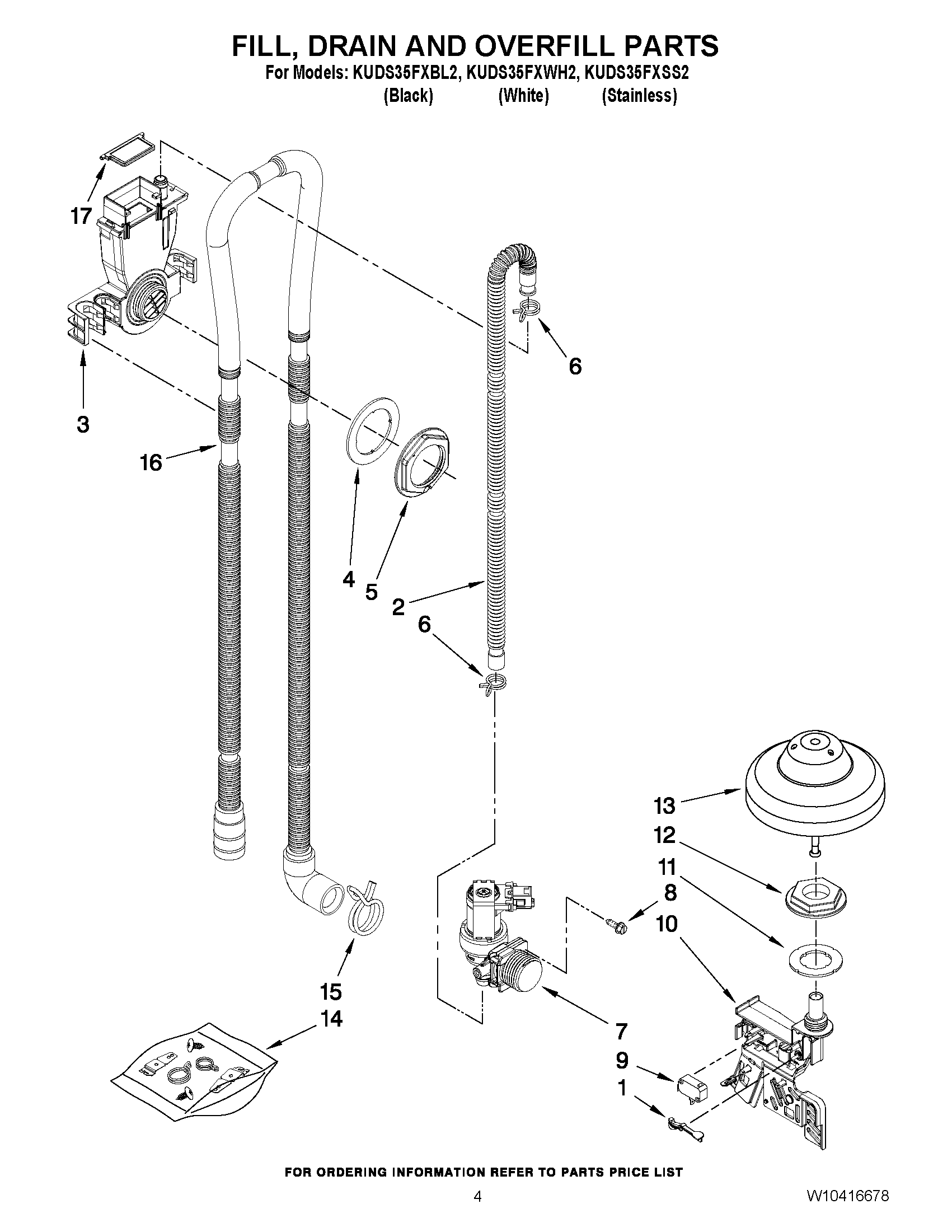 FILL, DRAIN AND OVERFILL PARTS
For Models: KUDS35FXBL2, KUDS35FXWH2, KUDS35FXSS2
(Black) (White) (Stainless)

17
3
16
6
4
5
2
6
13
12
11
8
10
15
14
7
9
1

FOR ORDERING INFORMATION REFER TO PARTS PRICE LIST

4

W10416678