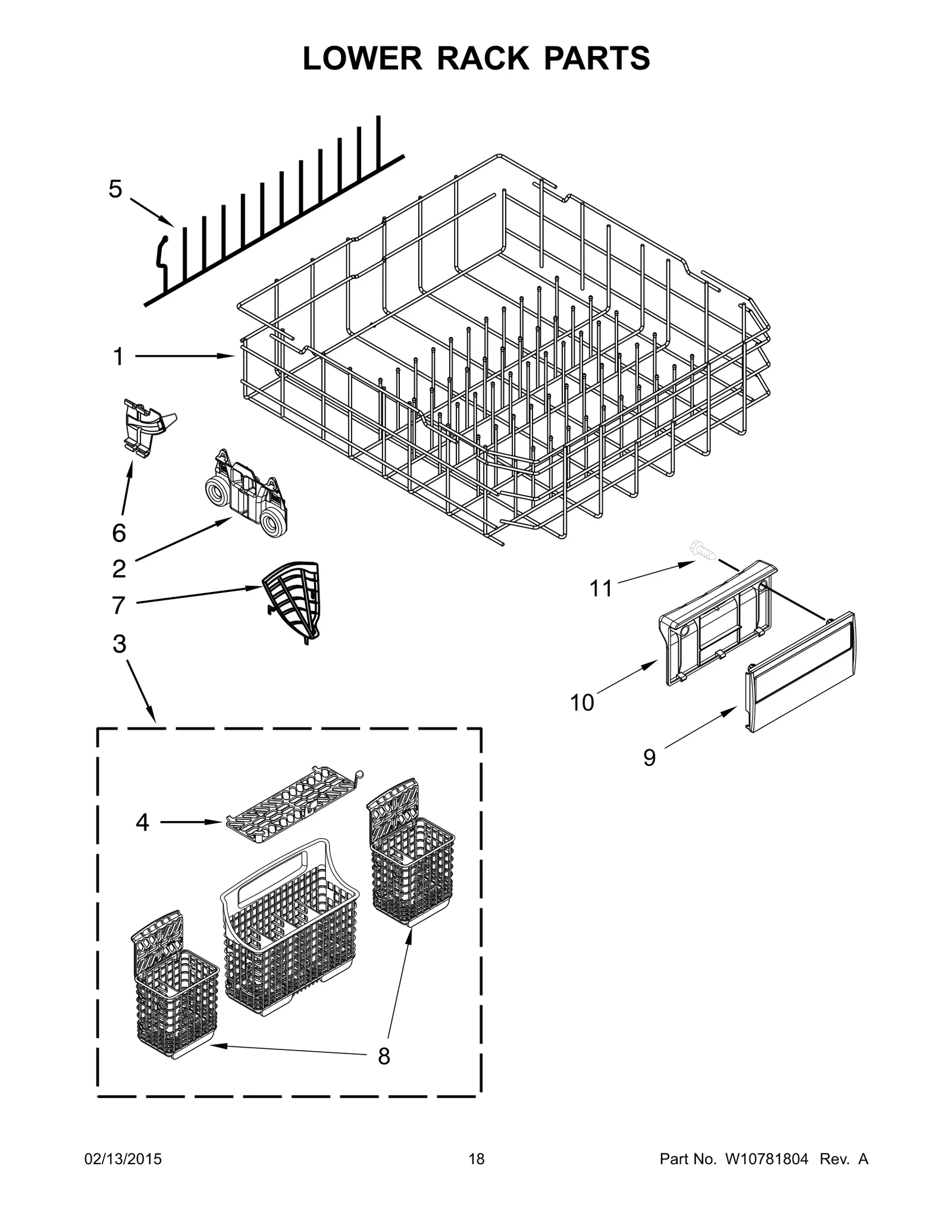 LOWER RACK PARTS

5

1

6

2

7

3

11

10

9

4

8

02/13/2015

18

Part No. W10781804 Rev. A