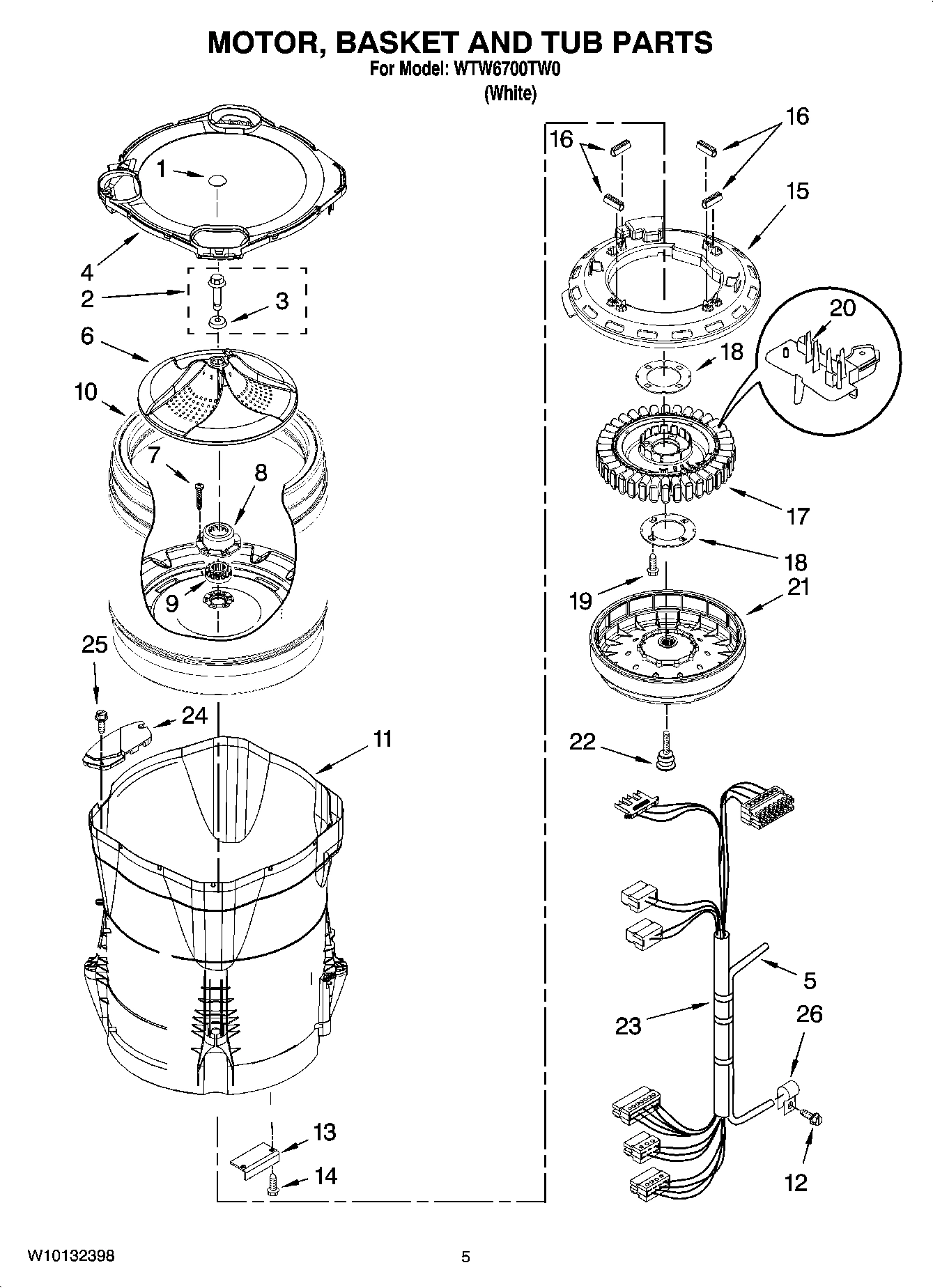 MOTOR, BASKET AND TUB PARTS
For Model: WTW6700TW0
(White)

1
4
2
3
6
10
7
8
9
25
24
11
13
14
16
16
15
20
18
17
18
19
21
22
5
23
26
12

W10132398
5