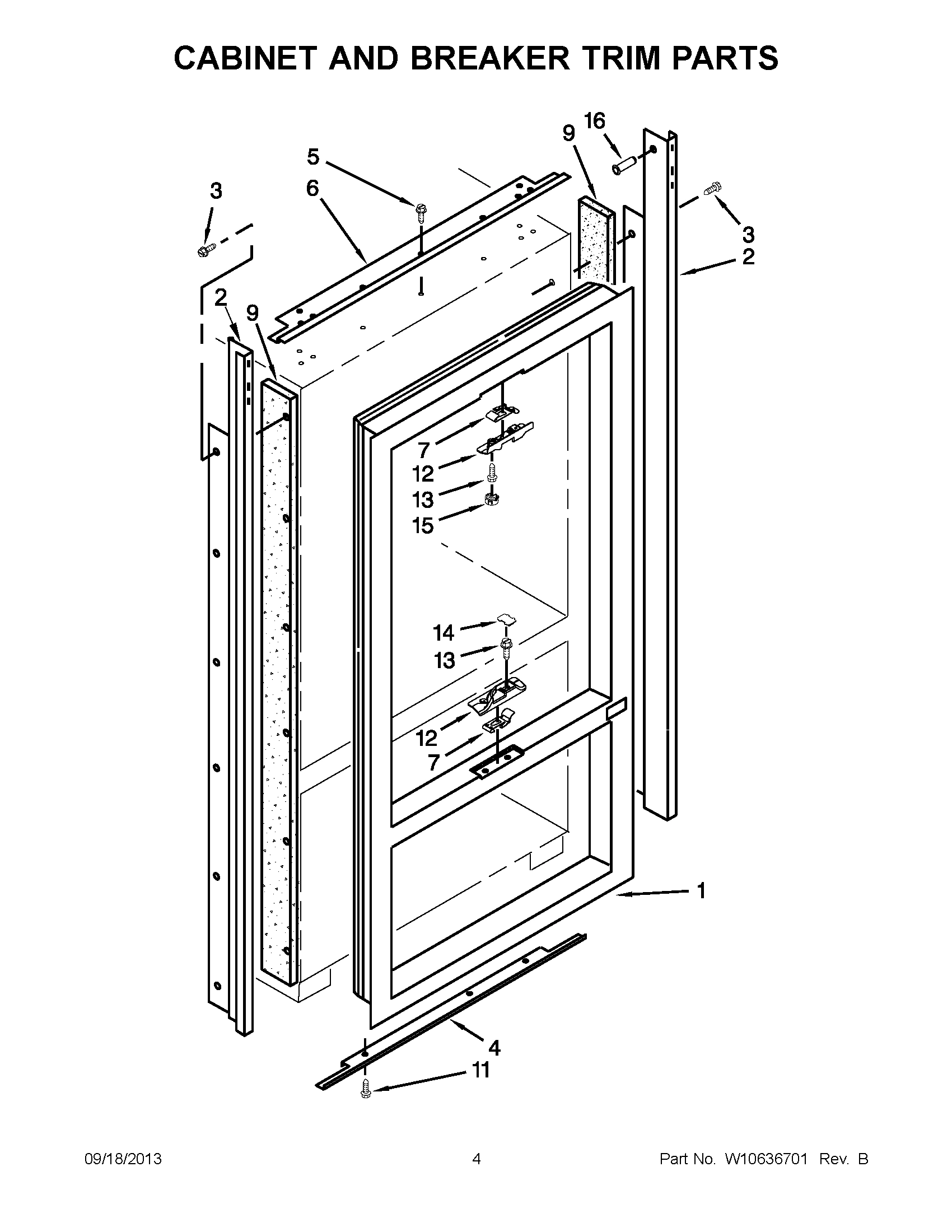 CABINET AND BREAKER TRIM PARTS

16
9
5
3
6
3
2
2
9
7
12
13
15
14
13
12
7
1
4
11

09/18/2013

4

Part No. W10636701 Rev. B