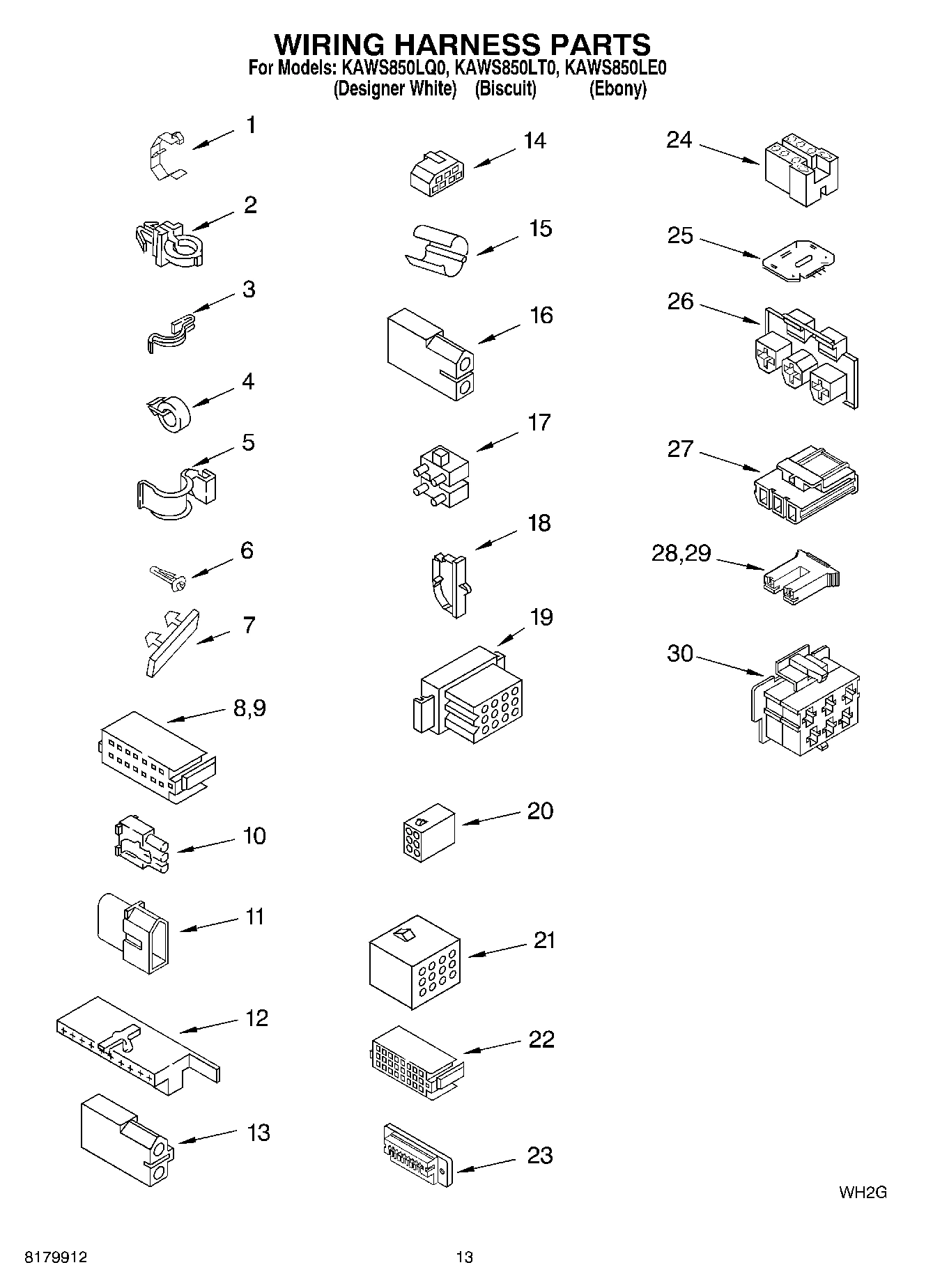 WIRING HARNESS PARTS
For Models: KAWS850LQ0, KAWS850LT0, KAWS850LE0
(Designer White) (Biscuit) (Ebony)

1
2
3
4
5
6
7
8,9
10
11
12
13

14
15
16
17
18
19
20
21
22
23

24
25
26
27
28,29
30

WH2G

8179912

13