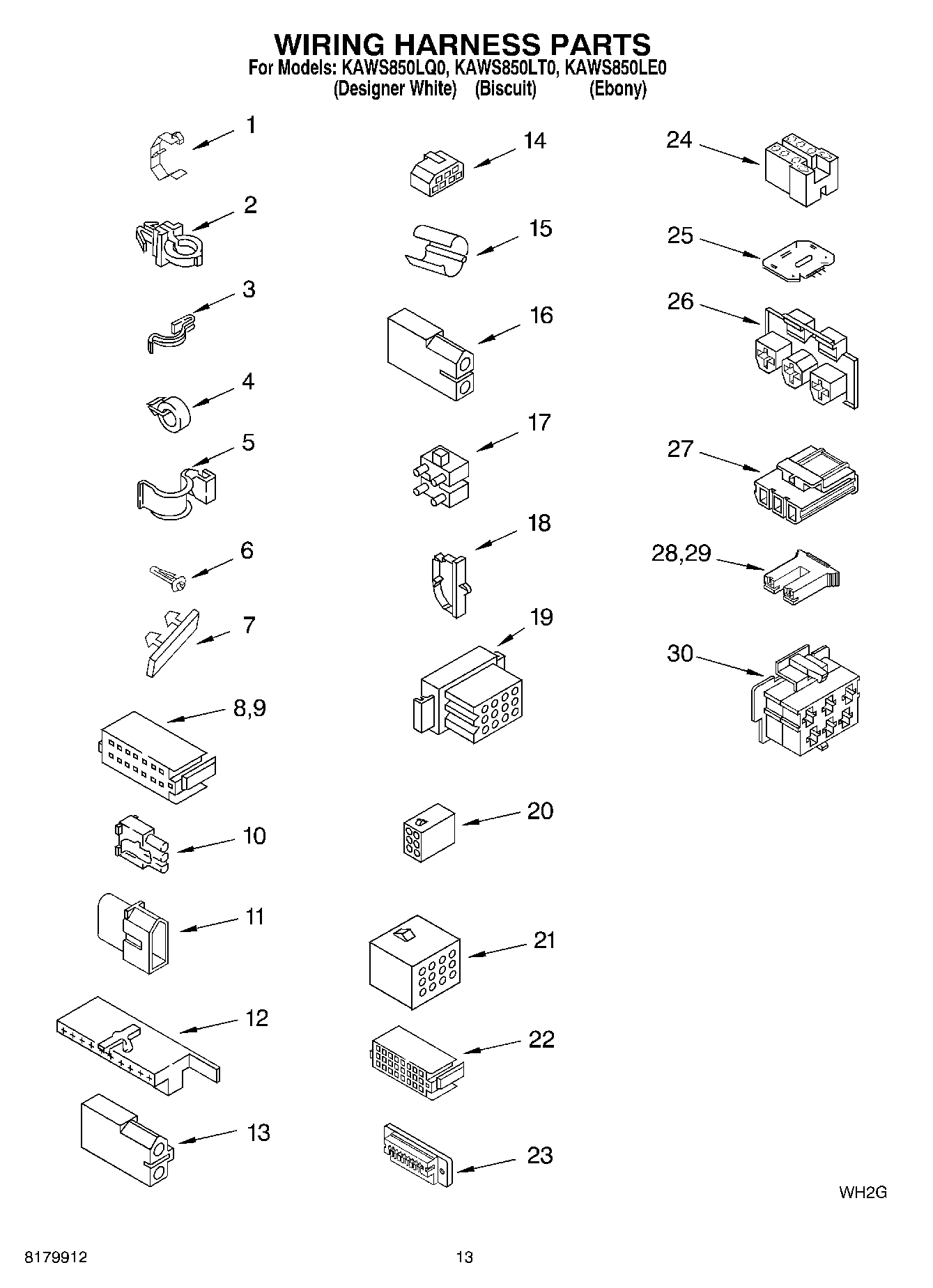 WIRING HARNESS PARTS
For Models: KAWS850LQ0, KAWS850LT0, KAWS850LE0
(Designer White) (Biscuit) (Ebony)

1
2
3
4
5
6
7
8,9
10
11
12
13

14
15
16
17
18
19
20
21
22
23

24
25
26
27
28,29
30

WH2G

8179912

13