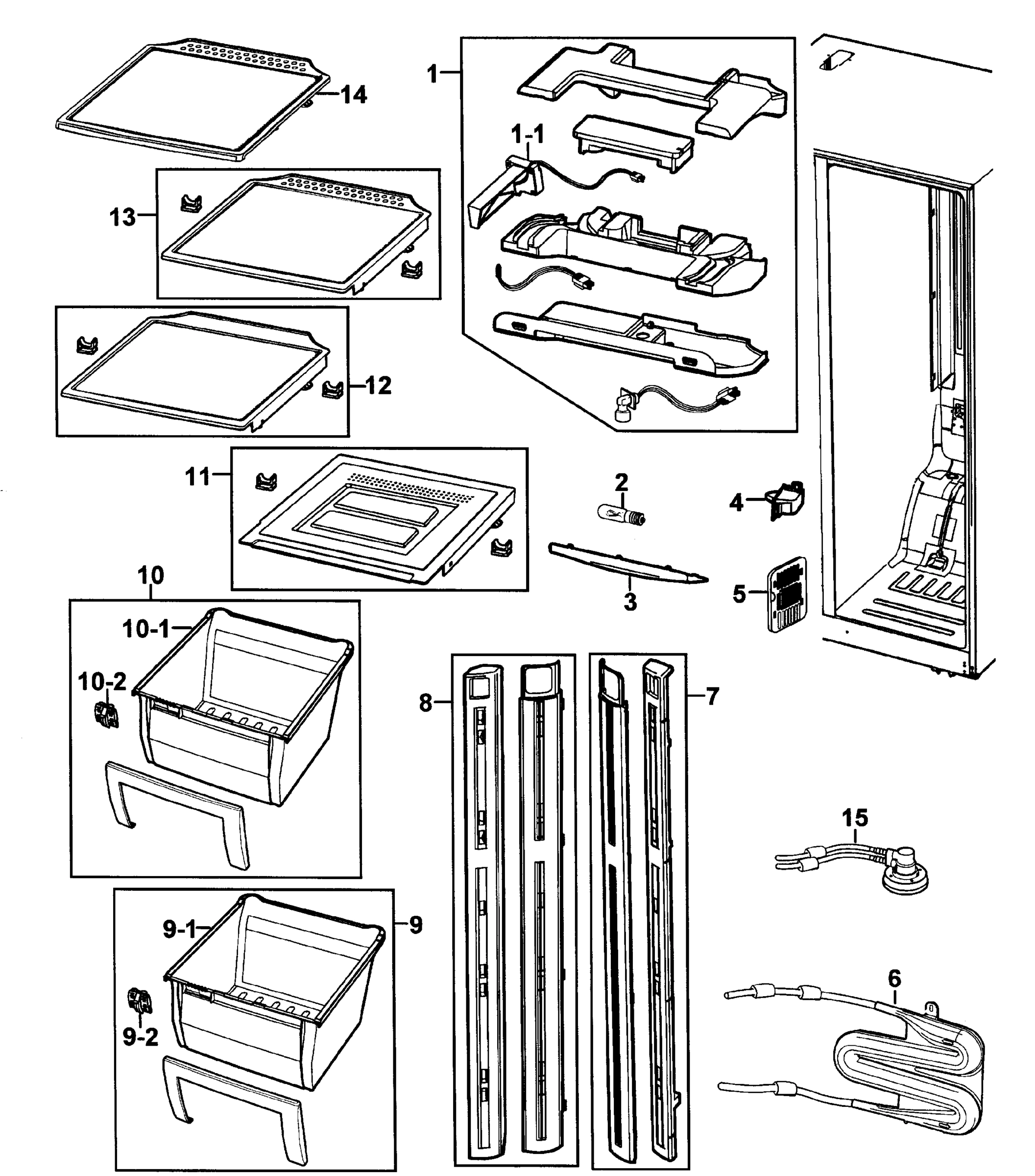 14
1
1-1
13
12
11
2
4
3
5
10
10-1
10-2
8
7
15
9-1
9
9-2
6