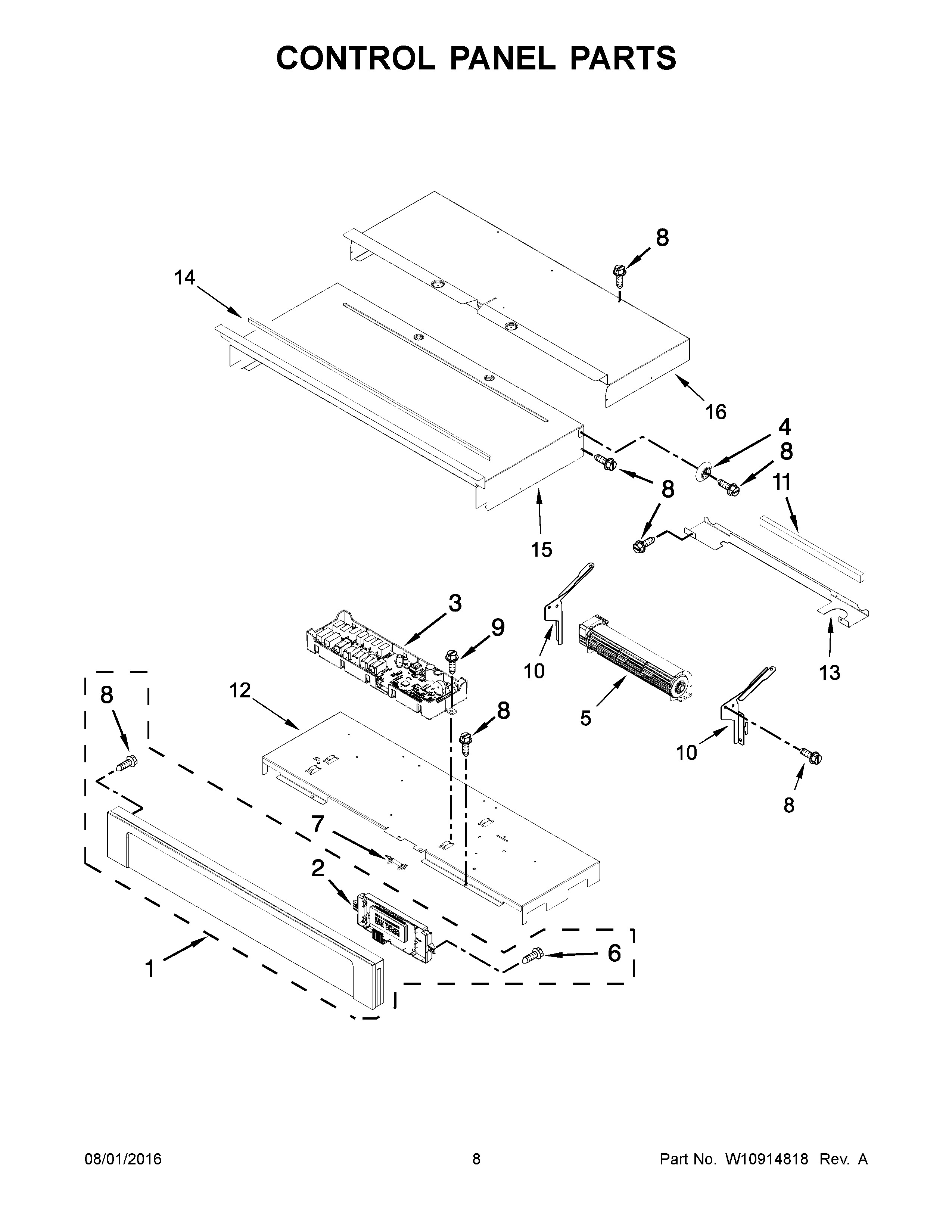 CONTROL PANEL PARTS

8
14
16
4
8
8
11
15
3
9
10
13
8
12
8
5
10
8
7
2
6
1

08/01/2016
8
Part No. W10914818 Rev. A