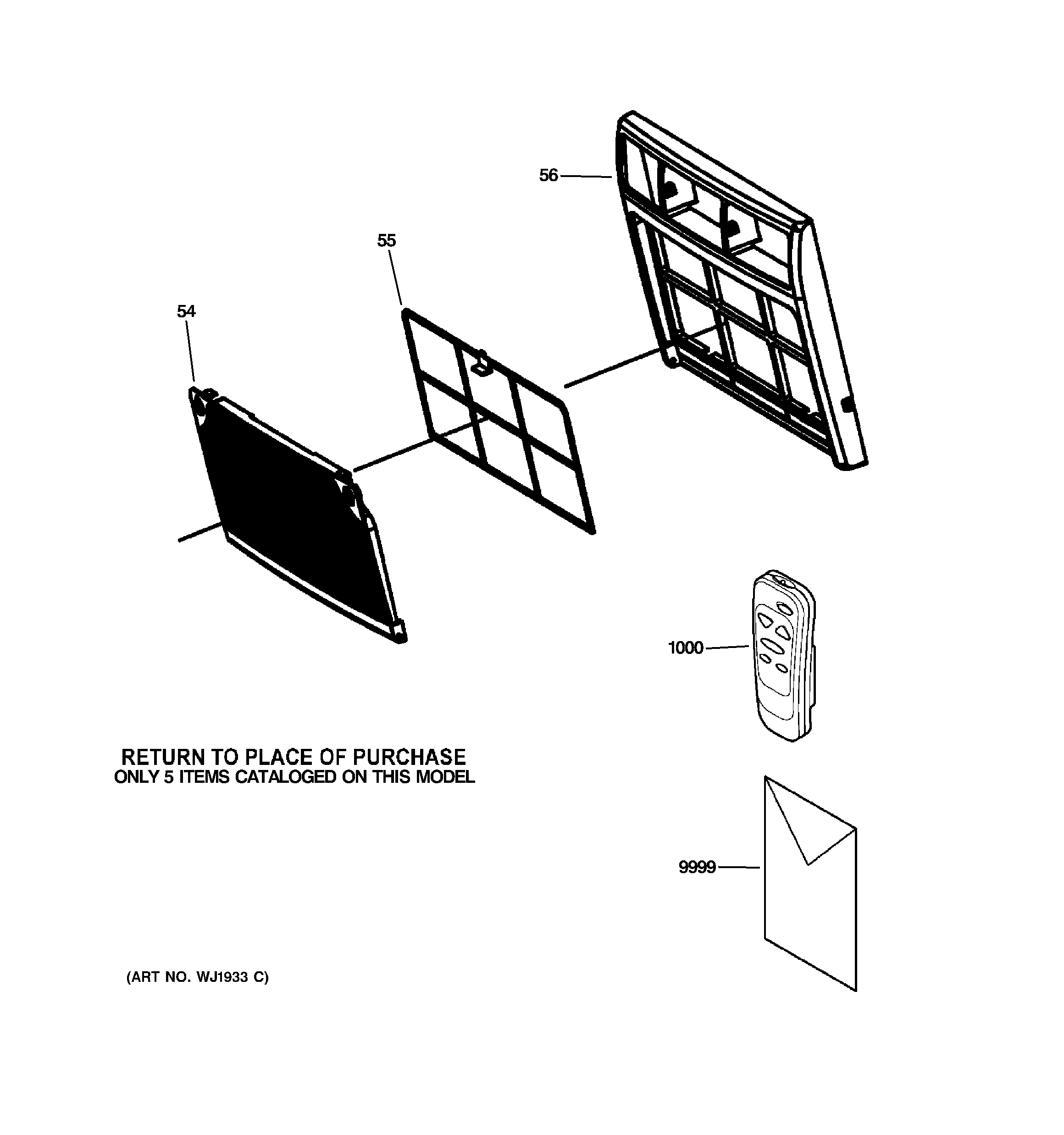 56

55

54

1000

RETURN TO PLACE OF PURCHASE
ONLY 5 ITEMS CATALOGED ON THIS MODEL

9999

(ART NO. WJ1933 C)