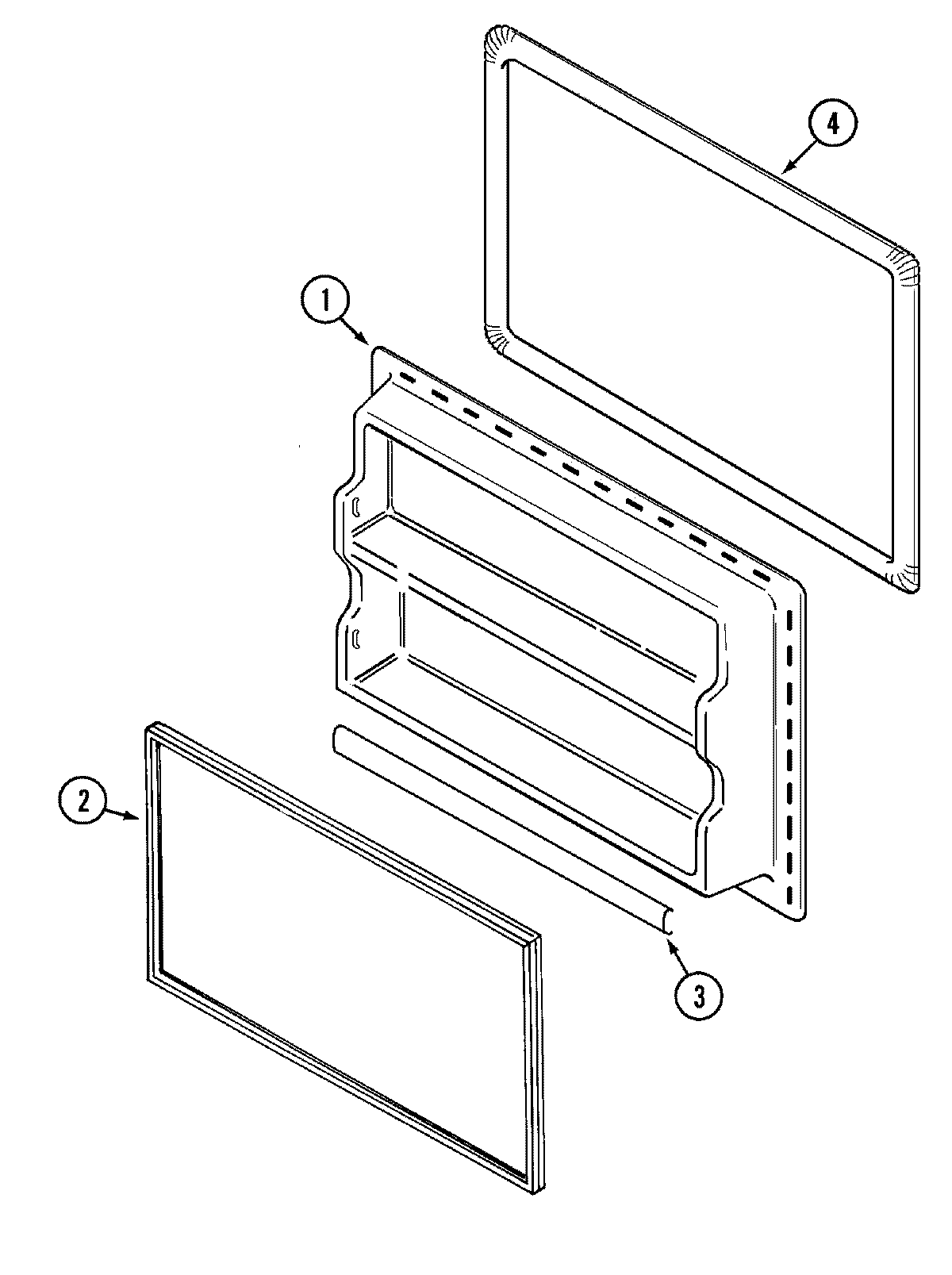 4

1

2

3