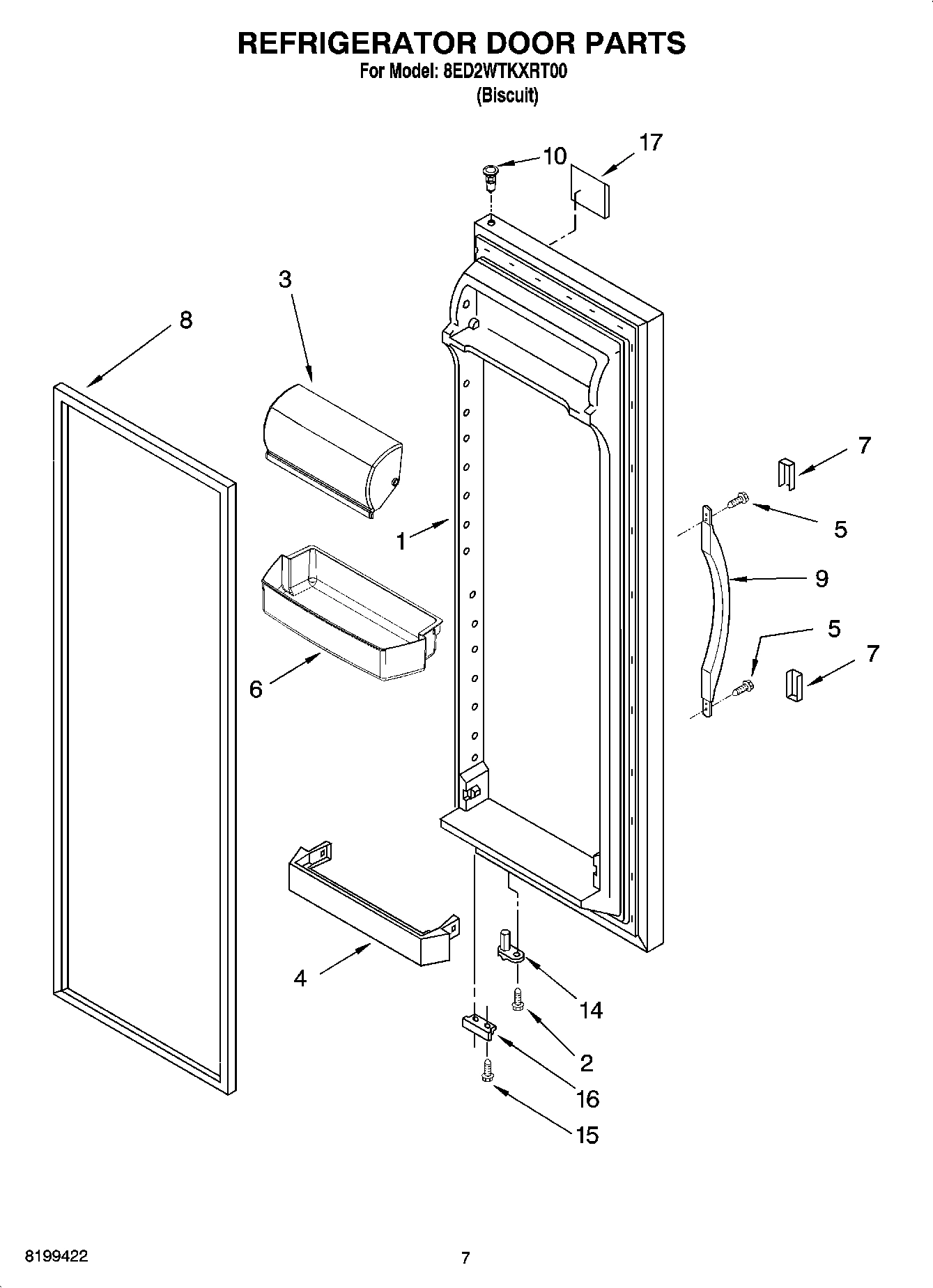 REFRIGERATOR DOOR PARTS
For Model: 8ED2WTKXRT00
(Biscuit)

10
17
3
8
7
5
1
9
5
7
6
4
14
2
16
15

8199422
7