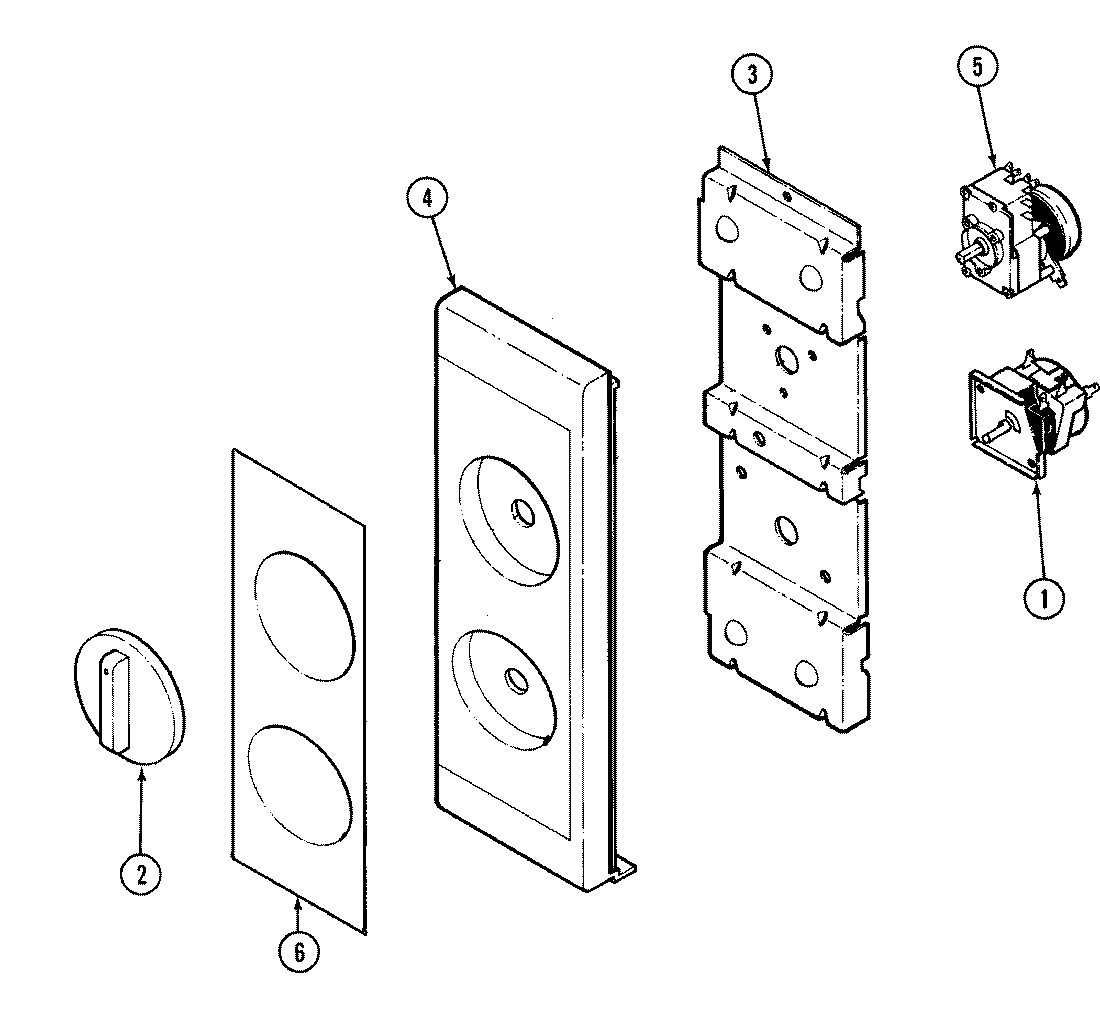 3
5
4
1
2
6