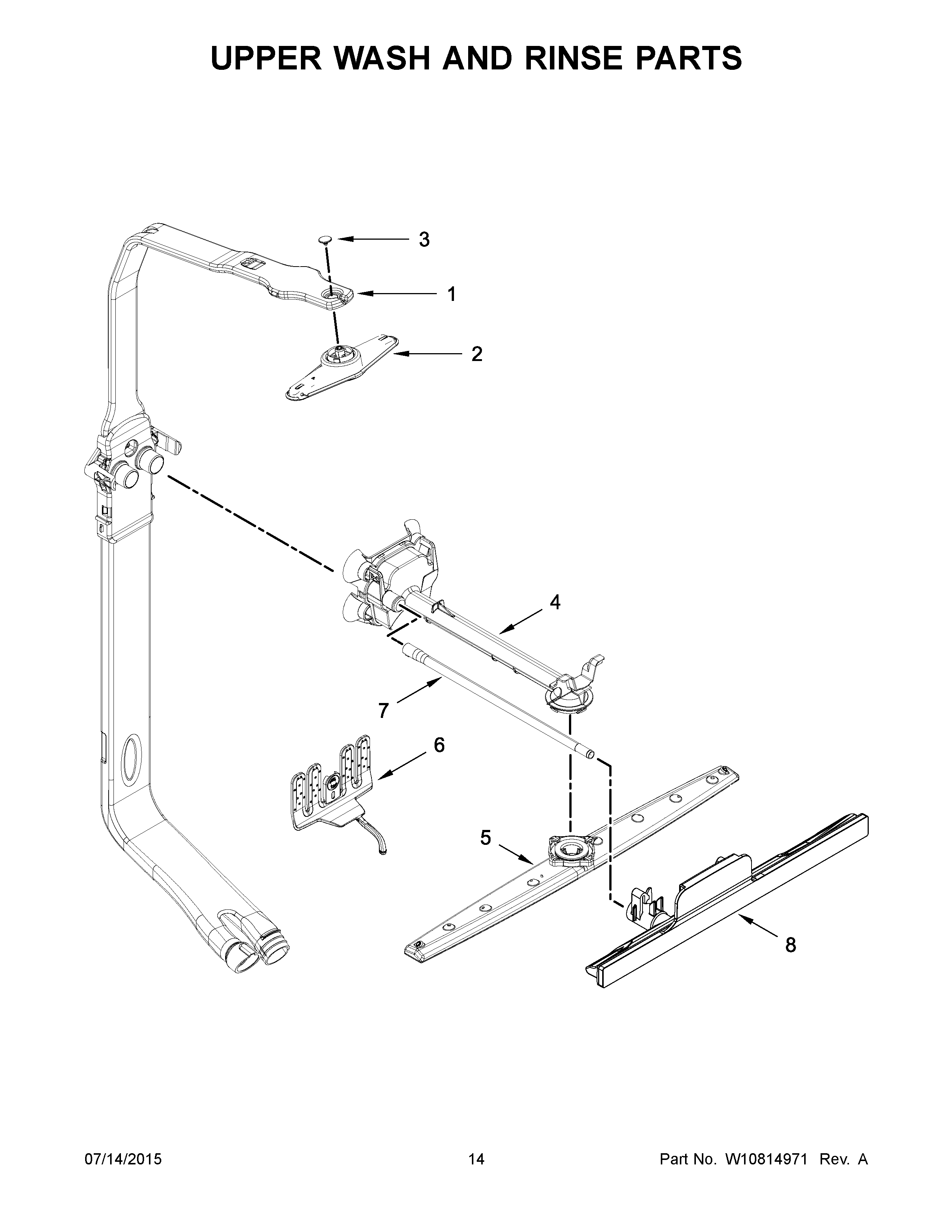 UPPER WASH AND RINSE PARTS

3

1

2

4

7

6

5

8

07/14/2015

14

Part No. W10814971 Rev. A