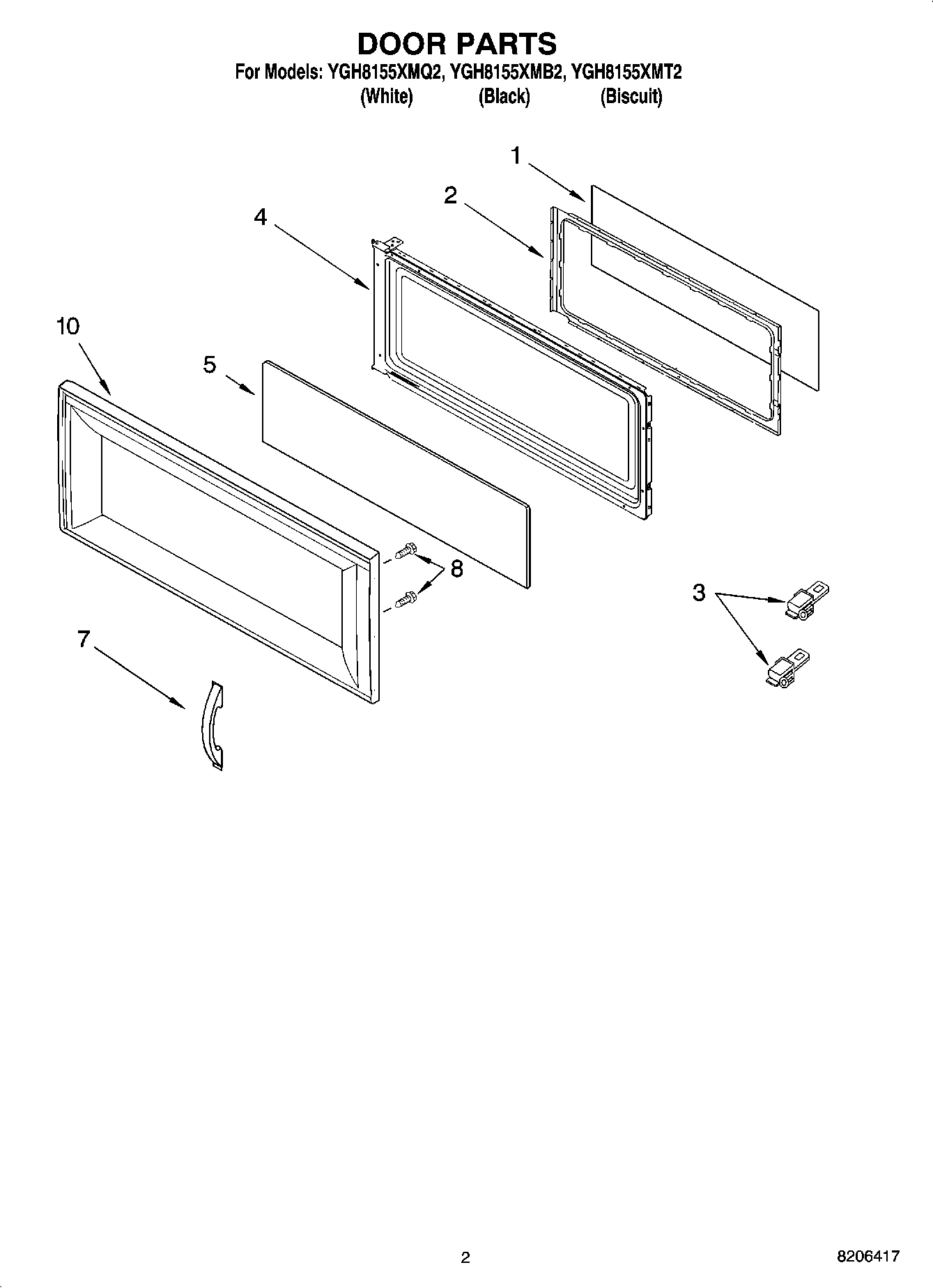 DOOR PARTS

For Models: YGH8155XMQ2, YGH8155XMB2, YGH8155XMT2
(White) (Black) (Biscuit)

1
2
4
10
5
8
3
7

2

8206417