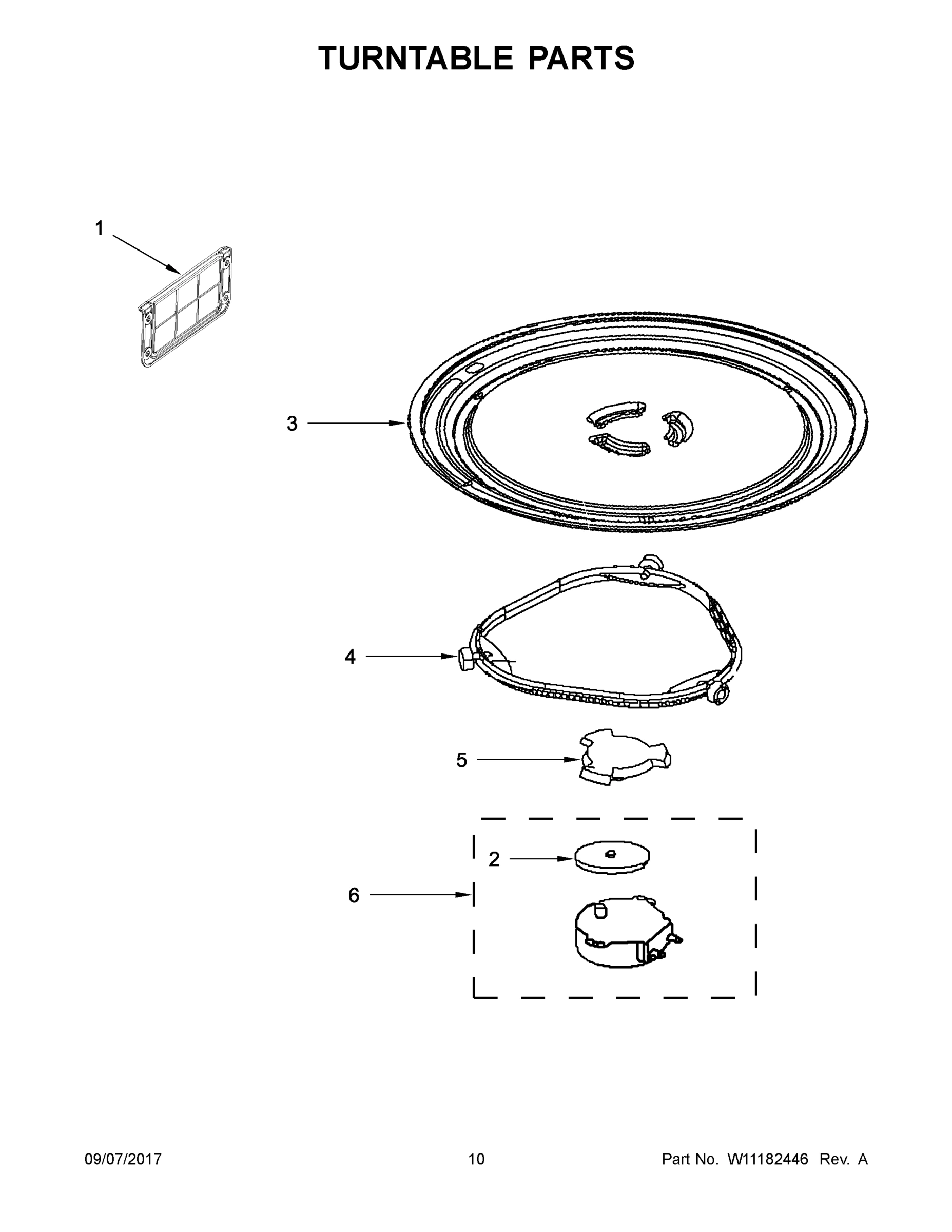 TURNTABLE PARTS

1

3

4

5

2

6

09/07/2017

10

Part No. W11182446 Rev. A