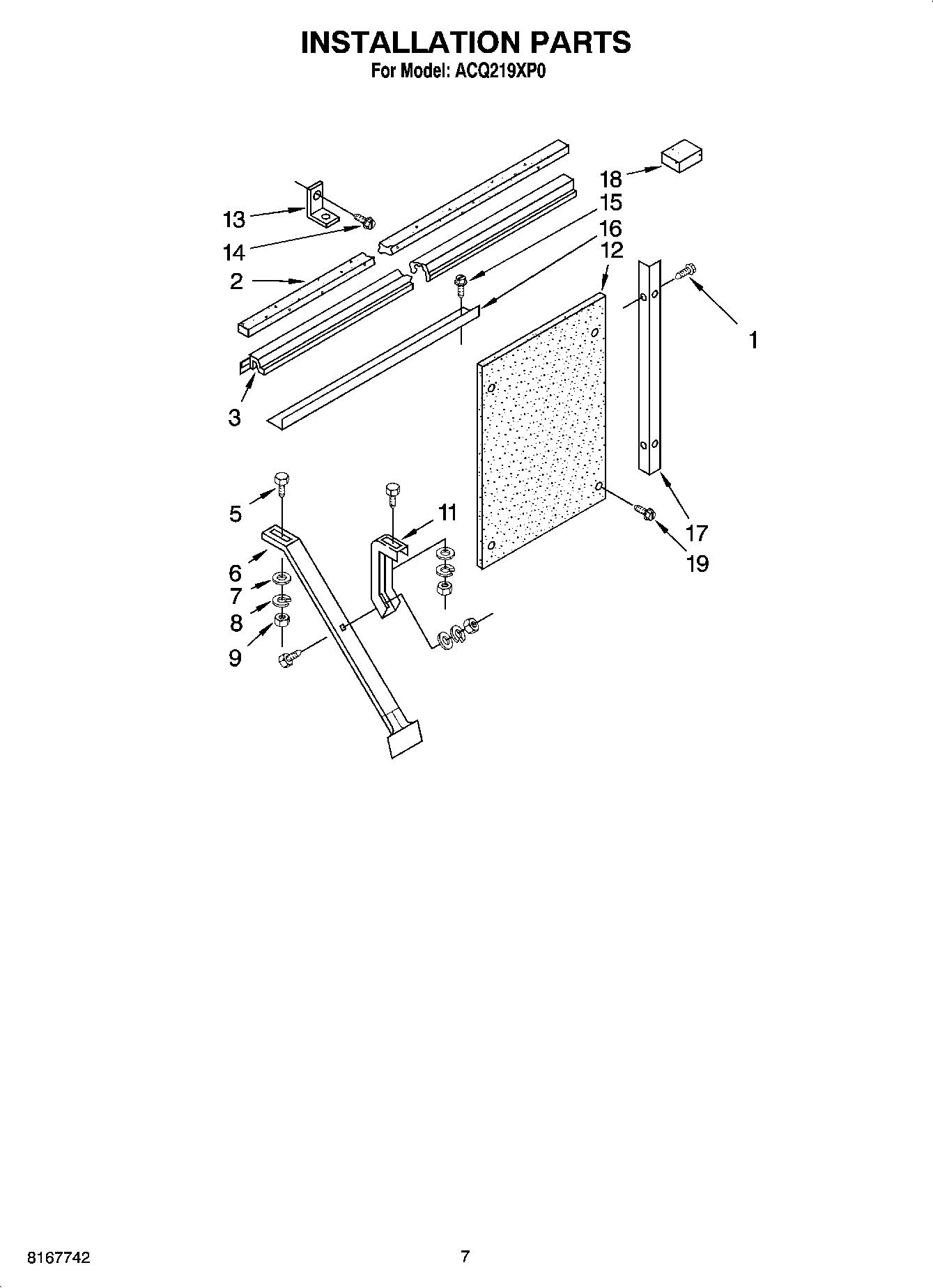 INSTALLATION PARTS
For Model: ACQ219XP0

18
13
15
14
16
12
2
1
3
5
11
6
17
7
19
8
9

8167742
7