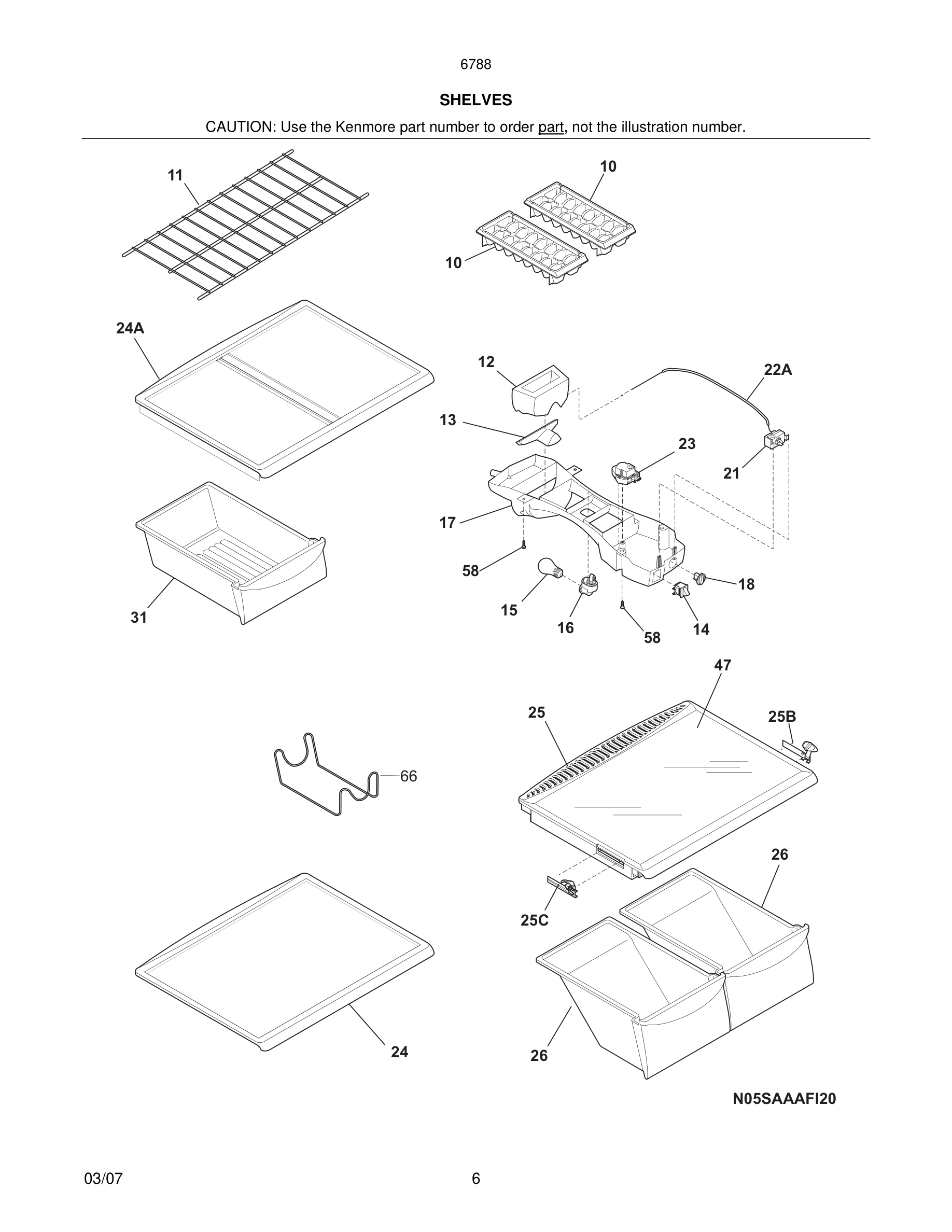 6788

SHELVES

CAUTION: Use the Kenmore part number to order part, not the illustration number.

11

10

10

24A

12

22A

13

23

21

17

58

18

15

16

58

14

31

47

25

25B

66

26

25C

24

26

N05SAAAFI20

03/07

6