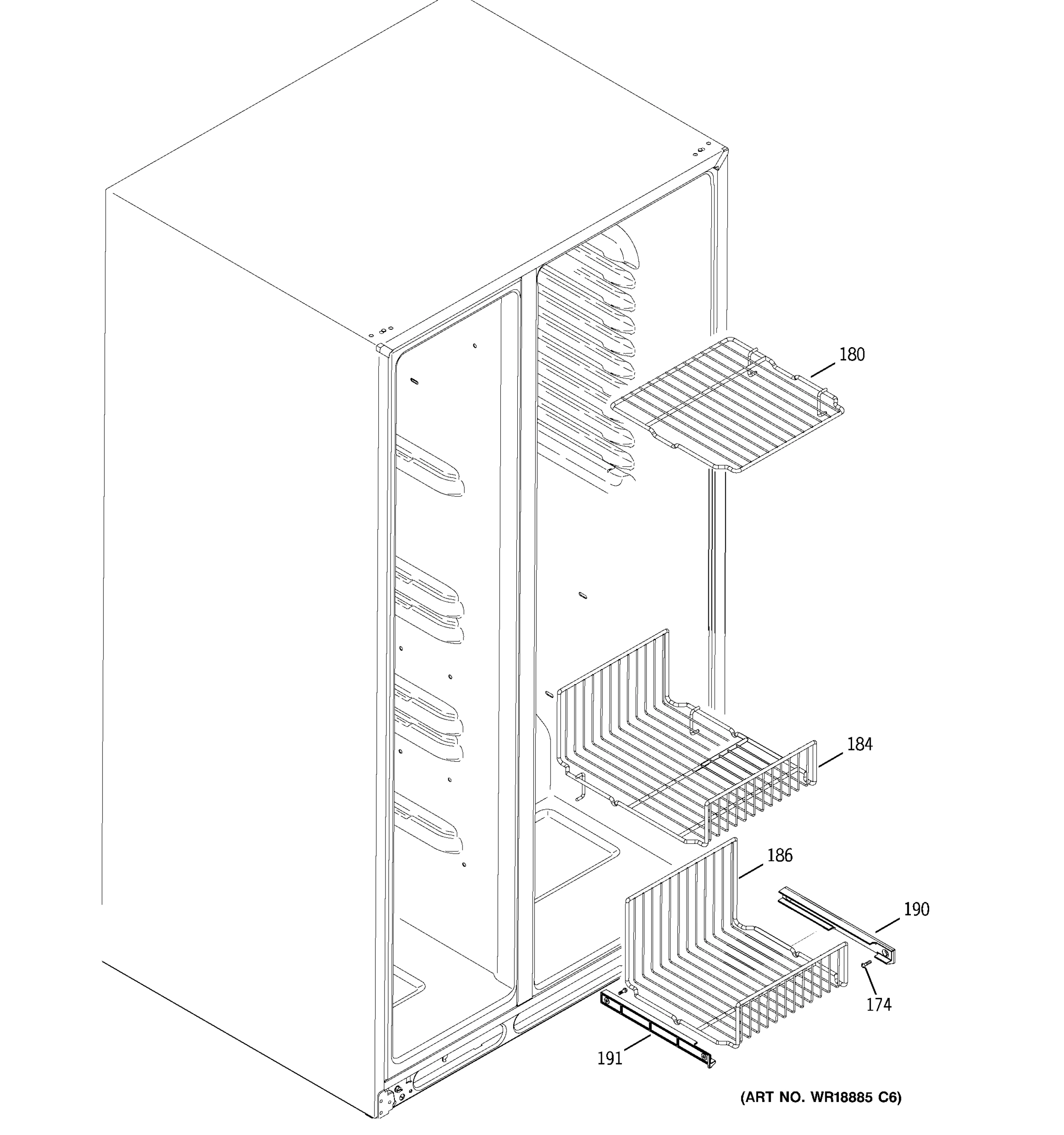 180

184

186

190

174

191

(ART NO. WR18885 C6)