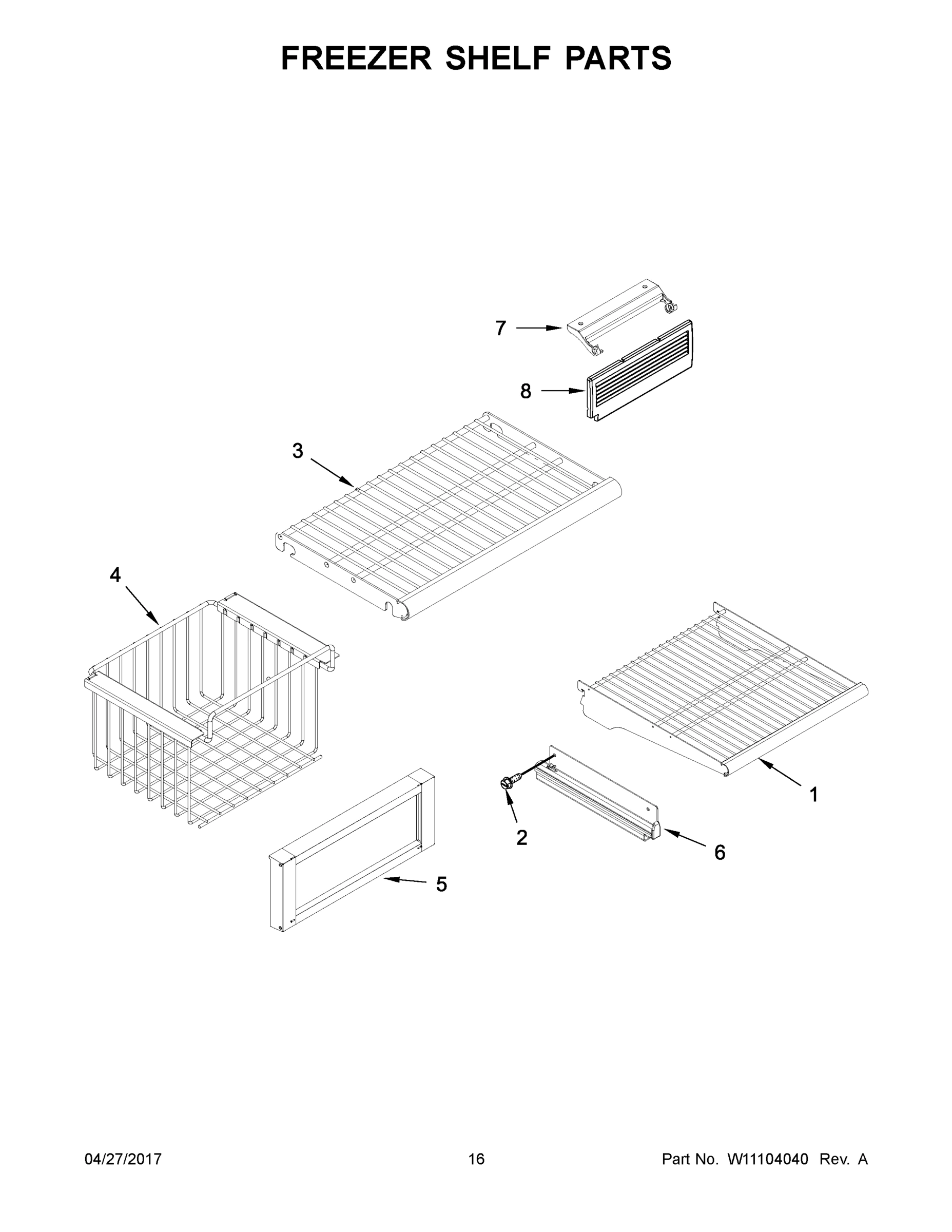 FREEZER SHELF PARTS

7

8

3

4

1

2

6

5

04/27/2017

16

Part No. W11104040 Rev. A