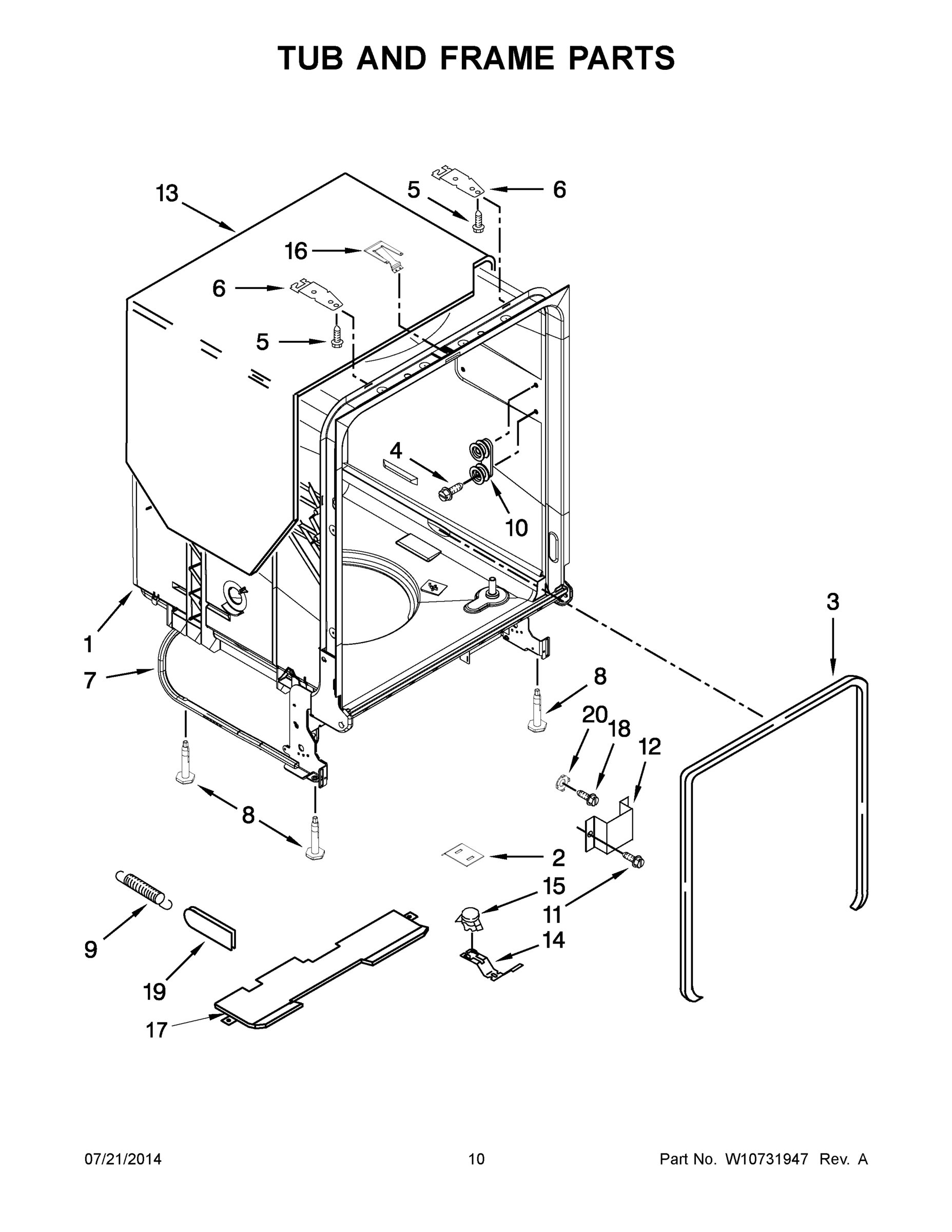 TUB AND FRAME PARTS

13
5
6
16
6
5
4
10
1
7
3
8
20
18
12
8
2
15
11
14
9
19
17

07/21/2014
10
Part No. W10731947 Rev. A